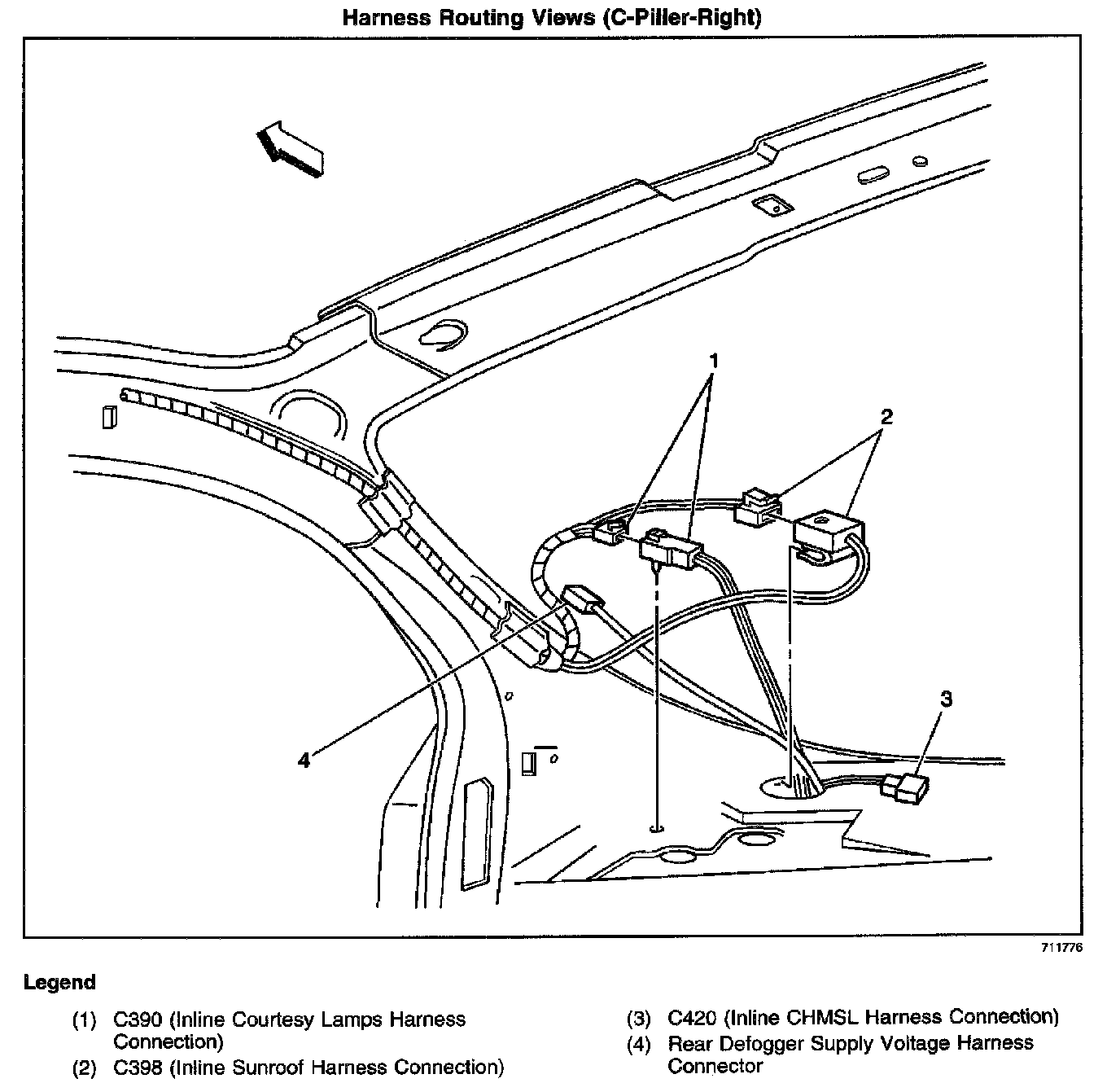 Harness Routing Views (C-Piller-Right)

1

2

3

4

711776

Legend

(1) C390 (Inline Courtesy Lamps Harness Connection)

(2) C398 (Inline Sunroof Harness Connection)

(3) C420 (Inline CHMSL Harness Connection)

(4) Rear Defogger Supply Voltage Harness Connector