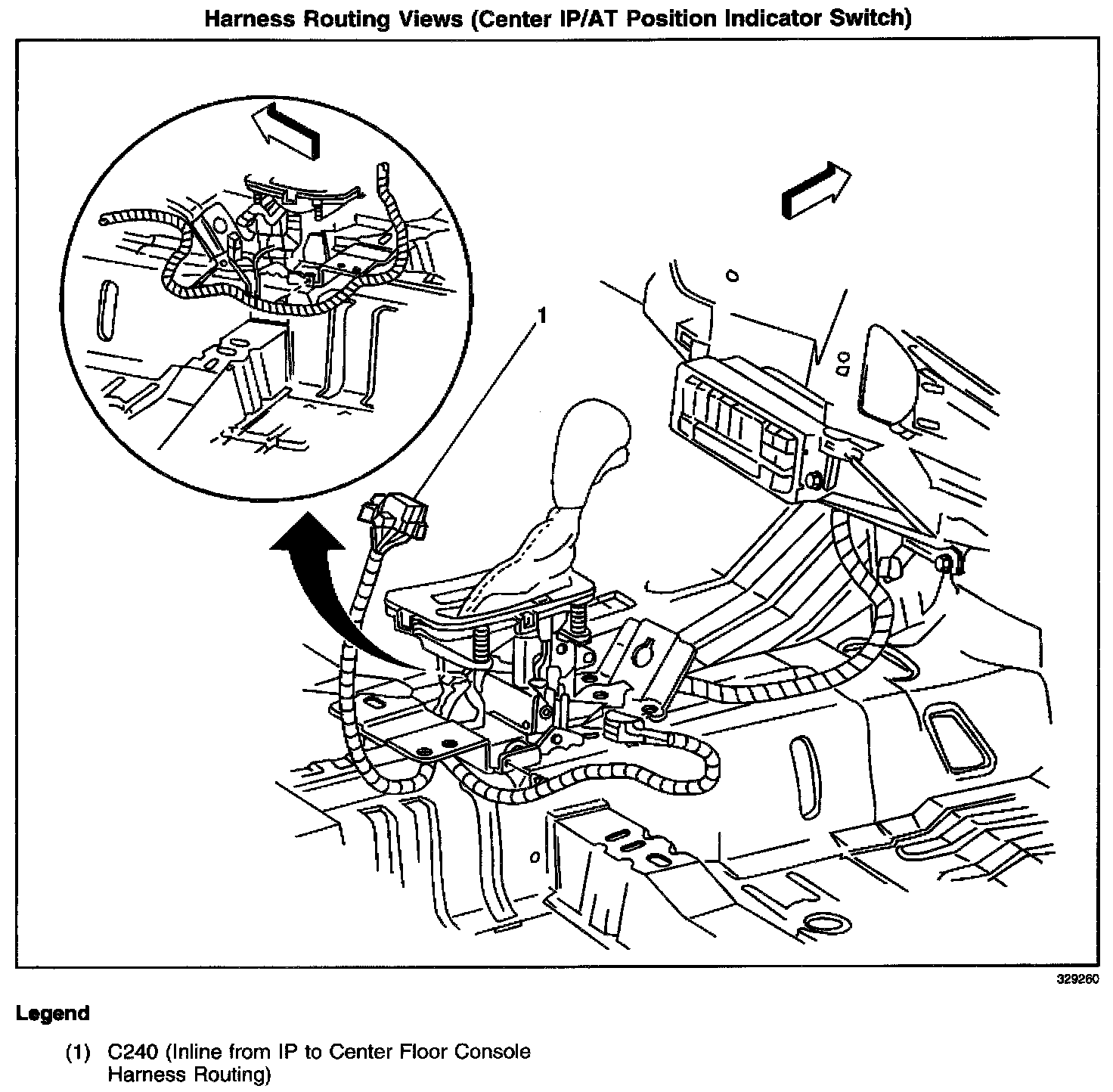 Harness Routing Views (Center IP/AT Position Indicator Switch)

1

329260

Legend

(1) C240 (Inline from IP to Center Floor Console Harness Routing)