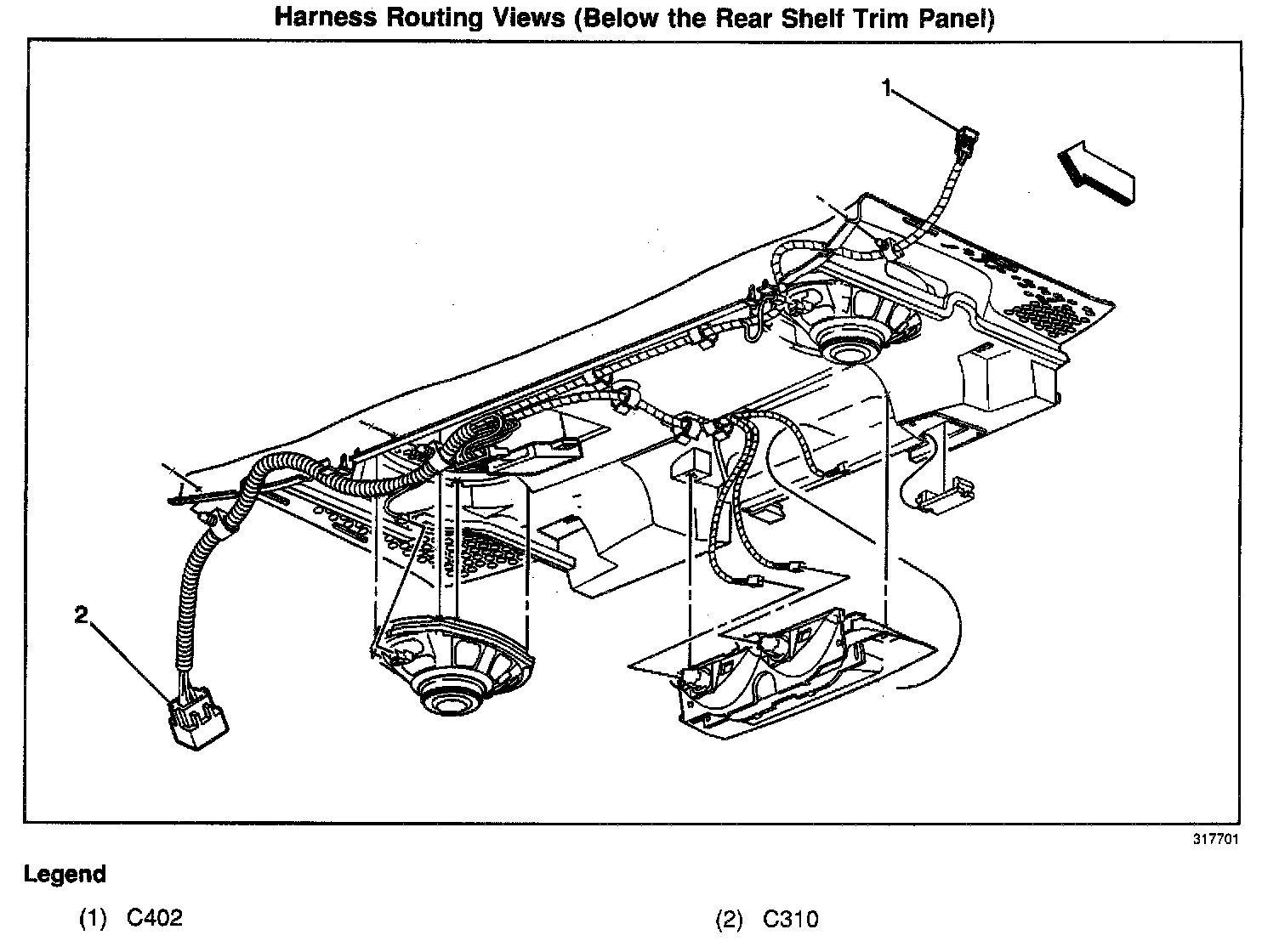 Harness Routing Views (Below the Rear Shelf Trim Panel)

1

2

317701

Legend

(1) C402

(2) C310