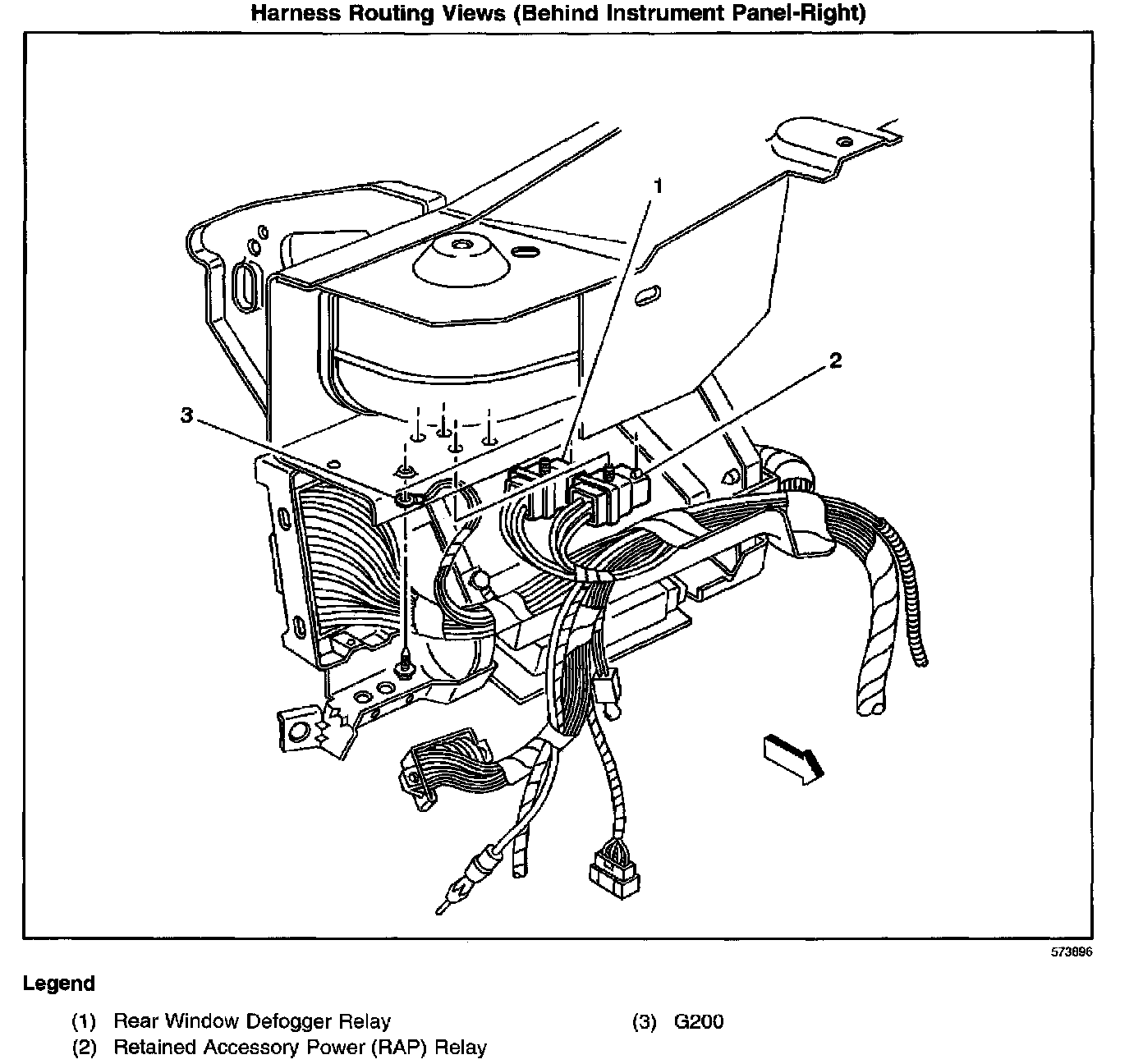 Harness Routing Views (Behind Instrument Panel-Right)

1

2

3

573896

Legend

(1) Rear Window Defogger Relay

(2) Retained Accessory Power (RAP) Relay

(3) G200