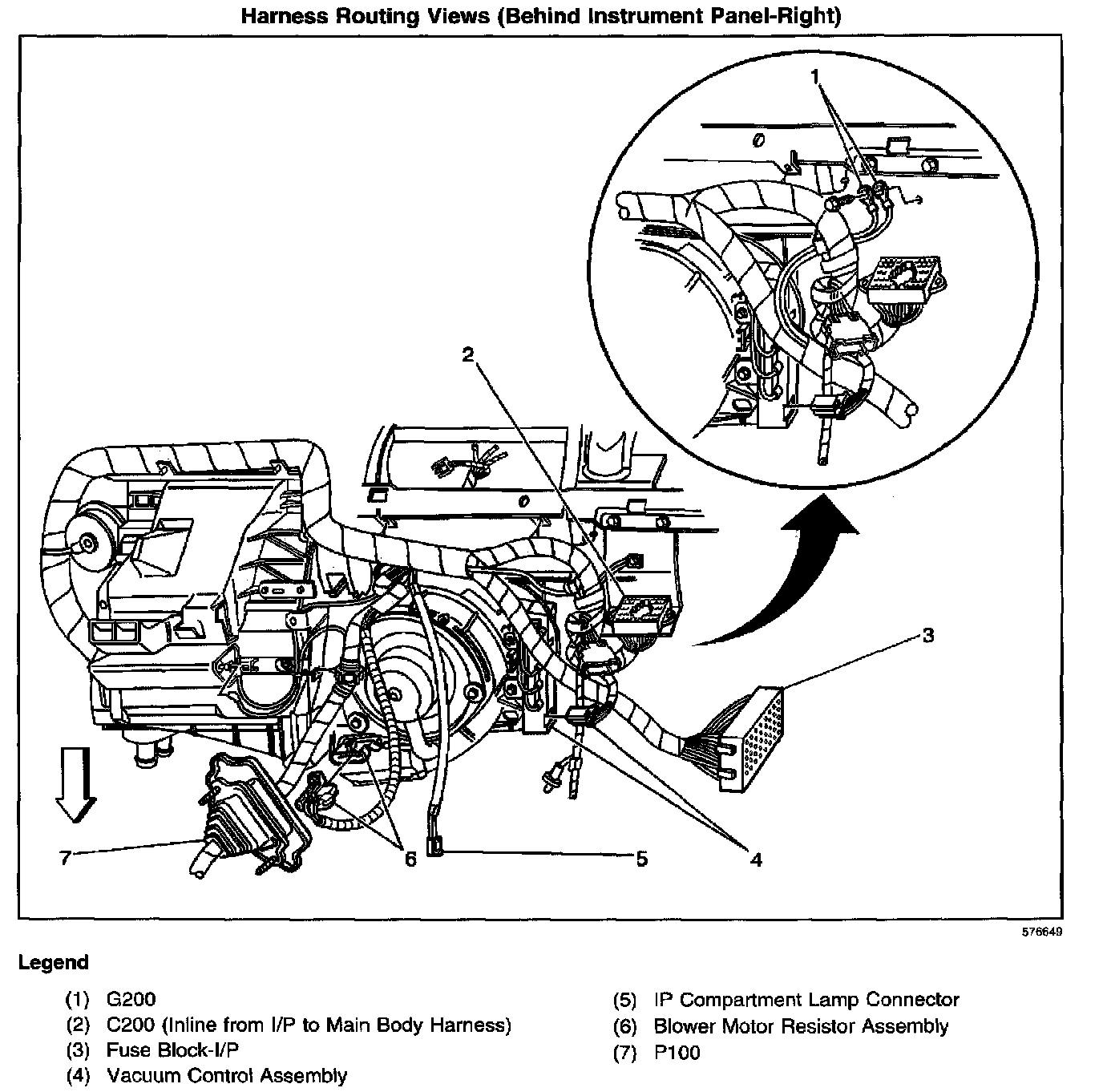 Harness Routing Views (Behind Instrument Panel-Right)

1

2

3

7

6

5

4

576649

Legend

(1) G200
(2) C200 (Inline from I/P to Main Body Harness)
(3) Fuse Block-I/P
(4) Vacuum Control Assembly

(5) IP Compartment Lamp Connector
(6) Blower Motor Resistor Assembly
(7) P100