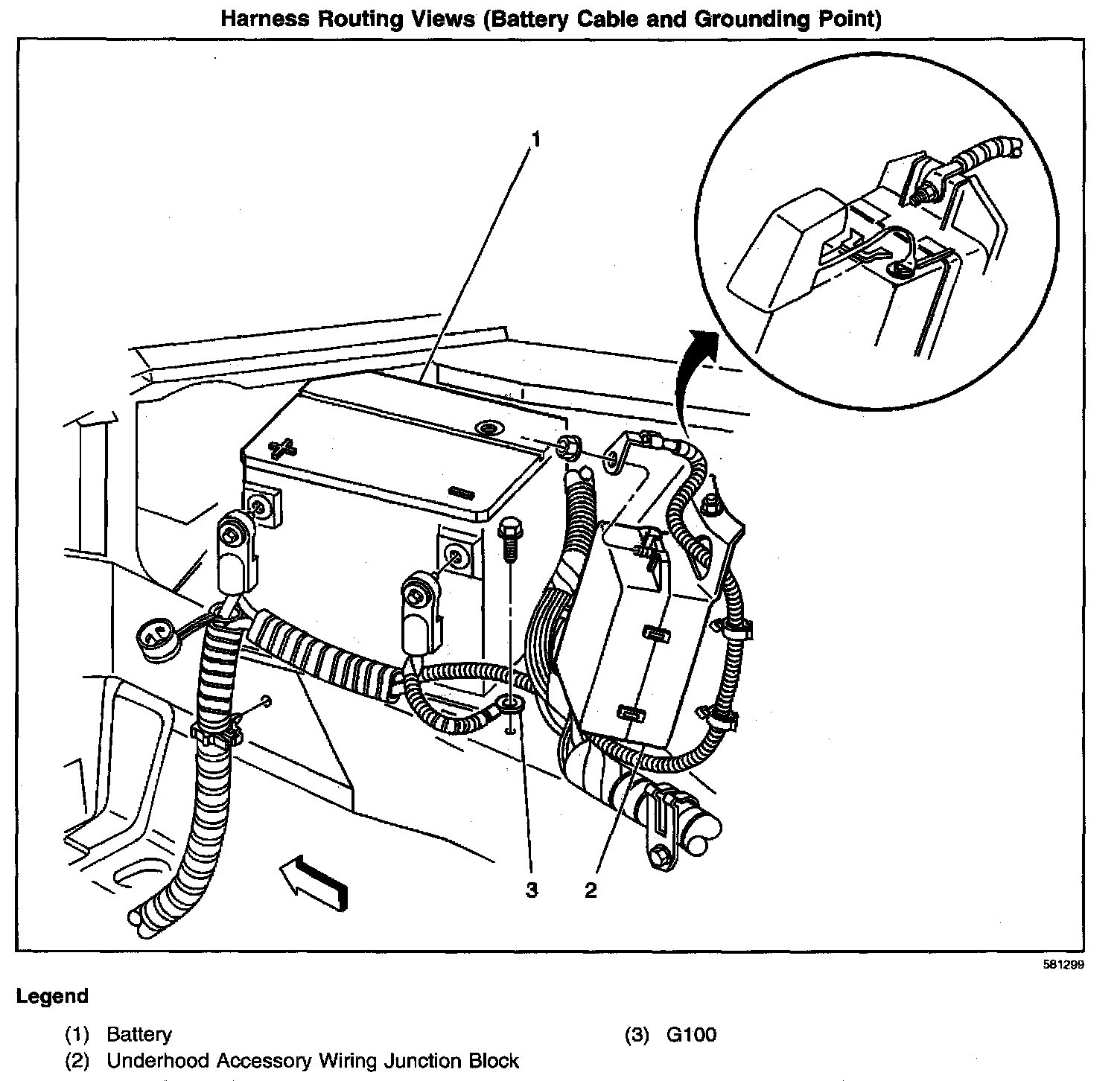 Harness Routing Views (Battery Cable and Grounding Point)

1

3 2

581299

Legend

(1) Battery
(2) Underhood Accessory Wiring Junction Block

(3) G100