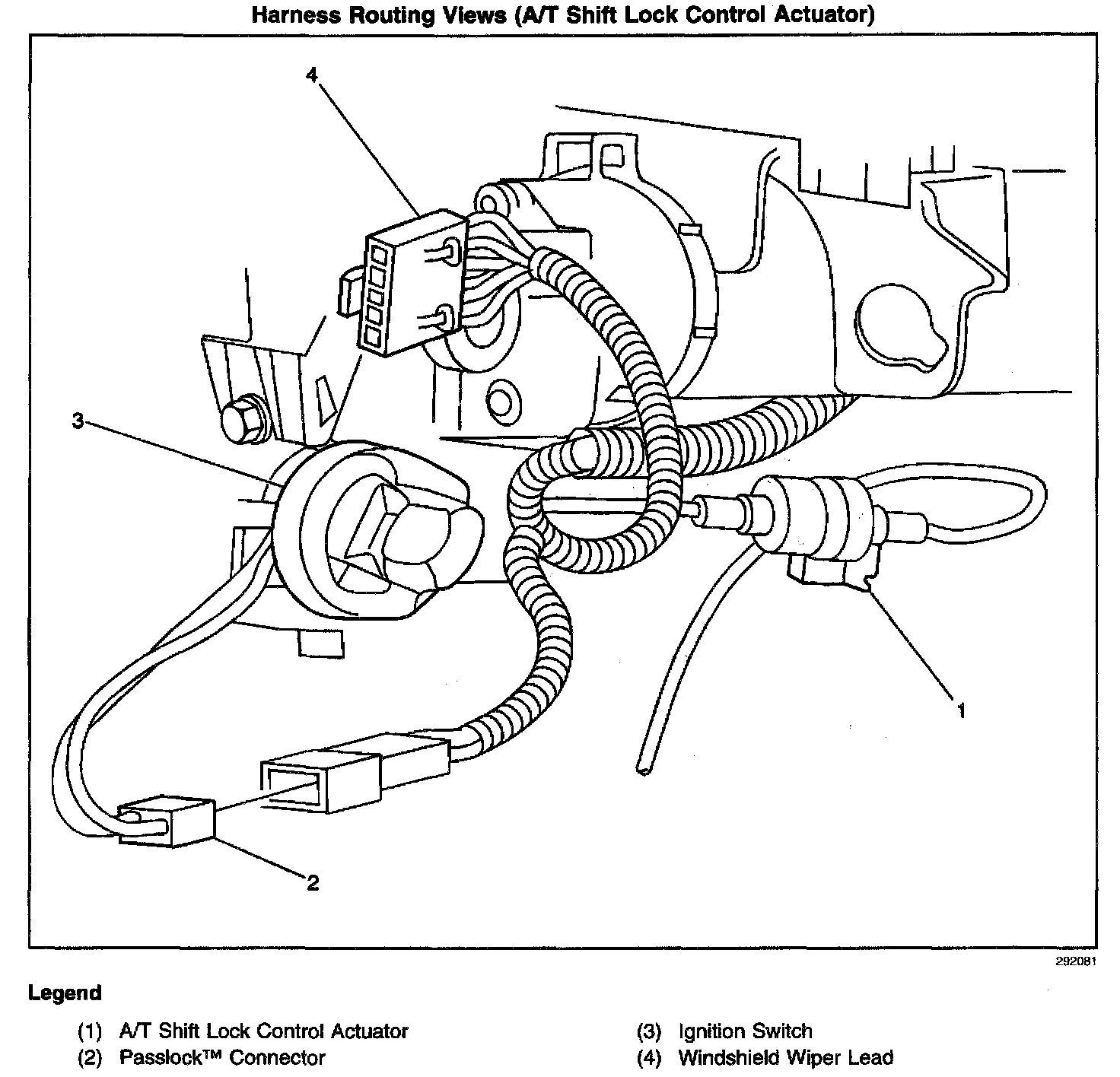 Harness Routing Views (A/T Shift Lock Control Actuator)

4

3

1

2

292081

Legend

(1) A/T Shift Lock Control Actuator
(2) Passlock™ Connector

(3) Ignition Switch
(4) Windshield Wiper Lead