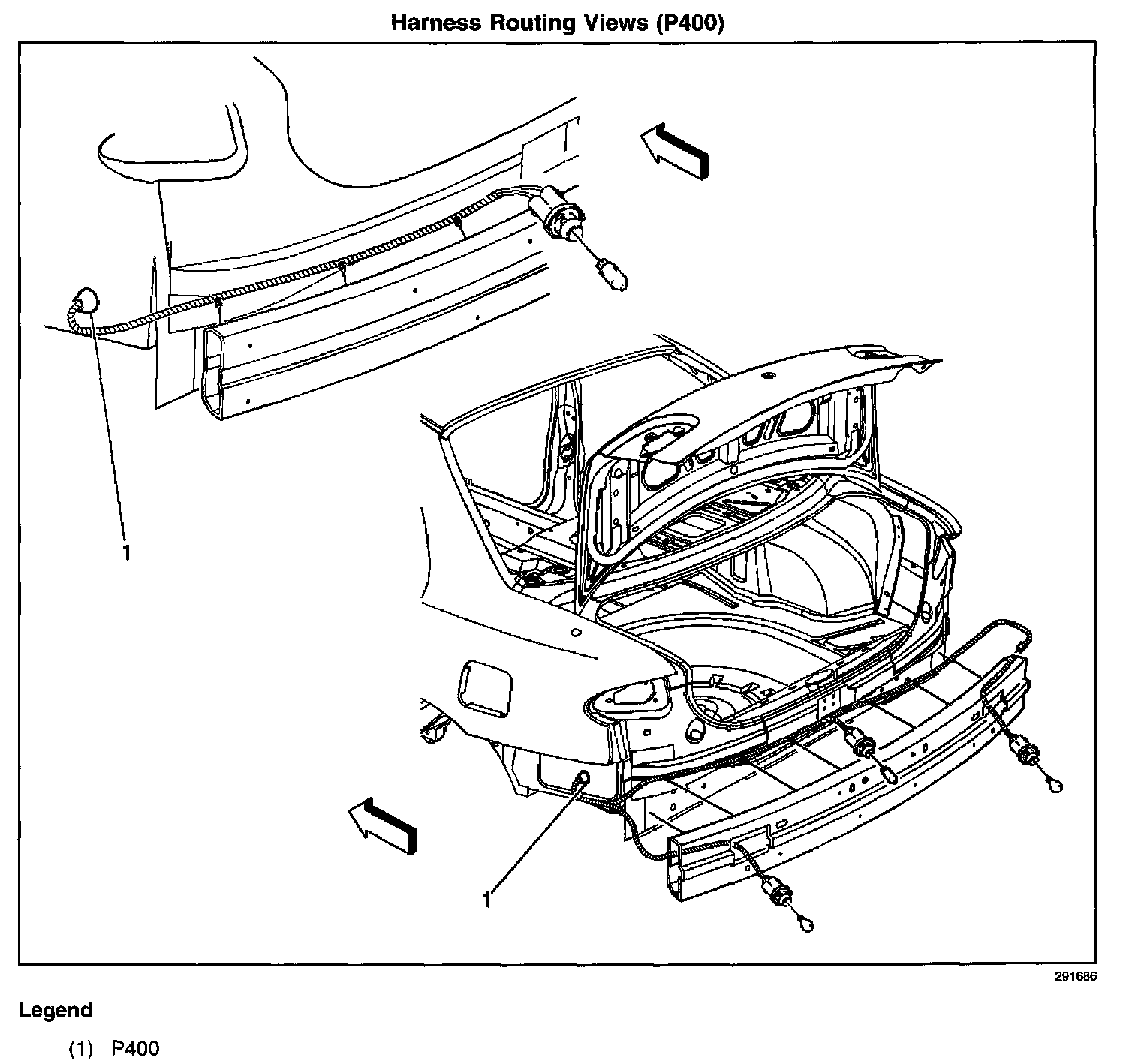 Harness Routing Views (P400)

1

1

291686

Legend

(1) P400