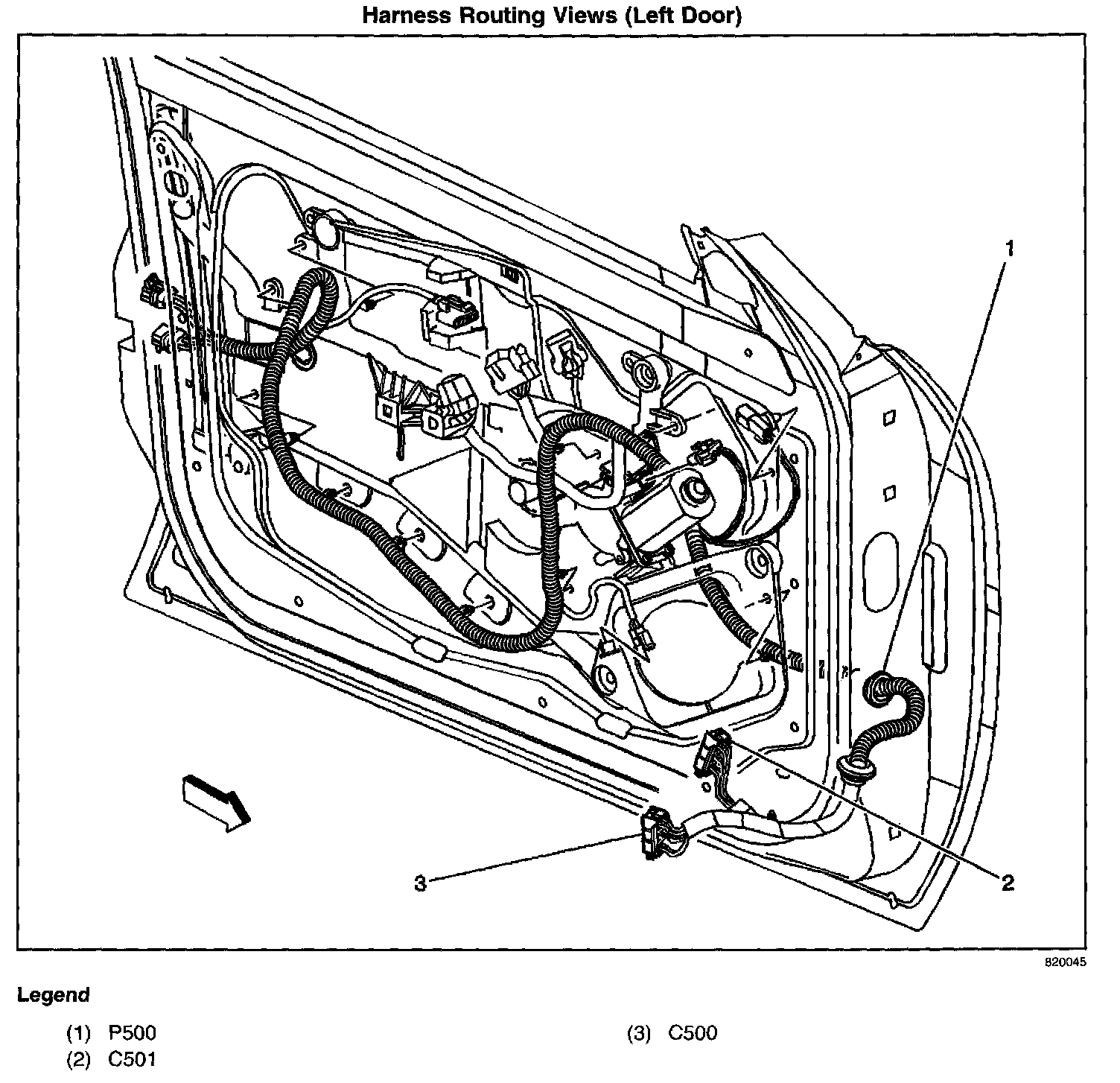 Harness Routing Views (Left Door)

1

2

3

820045

Legend

(1) P500

(2) C501

(3) C500