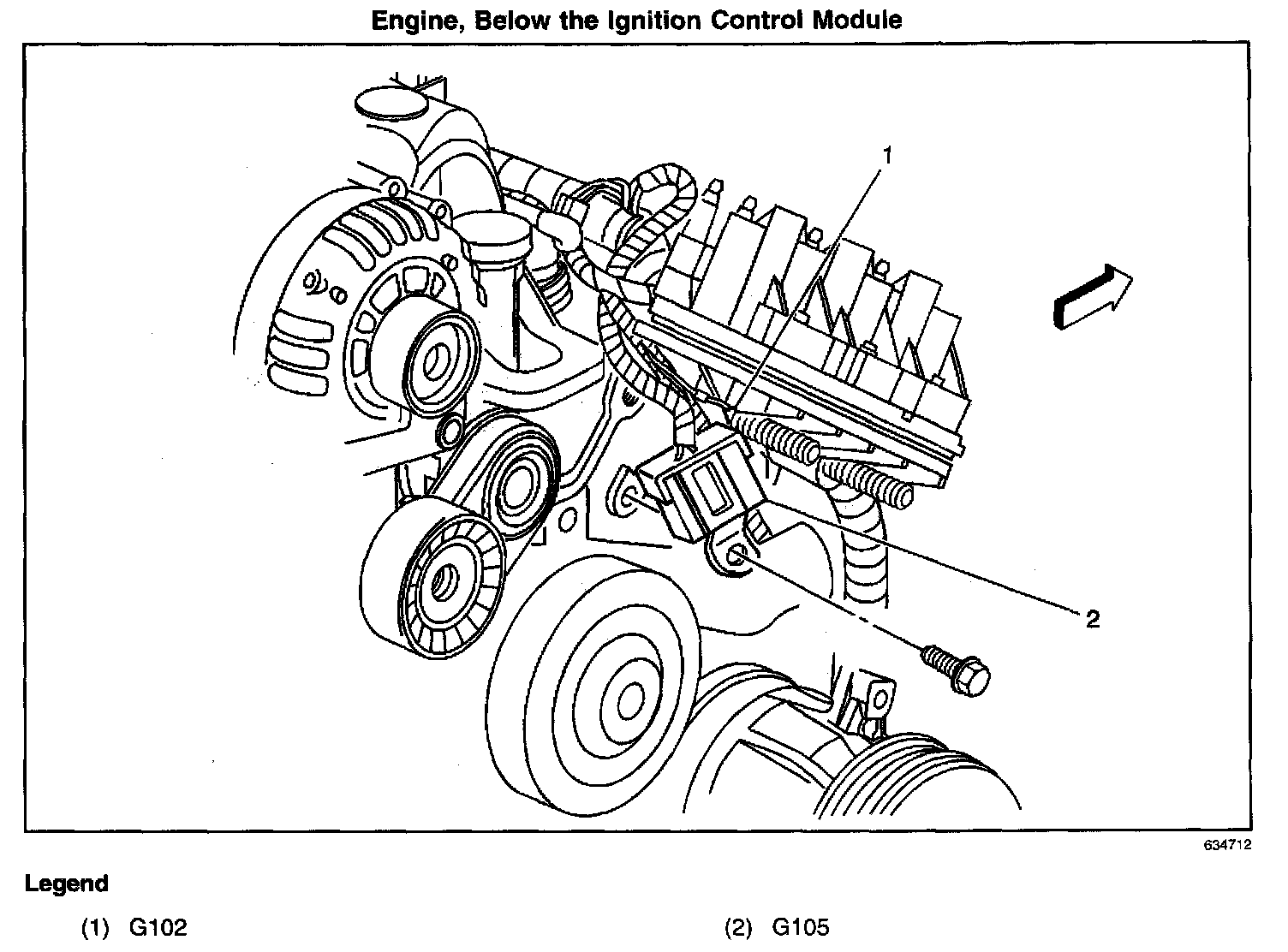 Engine, Below the Ignition Control Module

1

2

634712

Legend

(1) G102

(2) G105