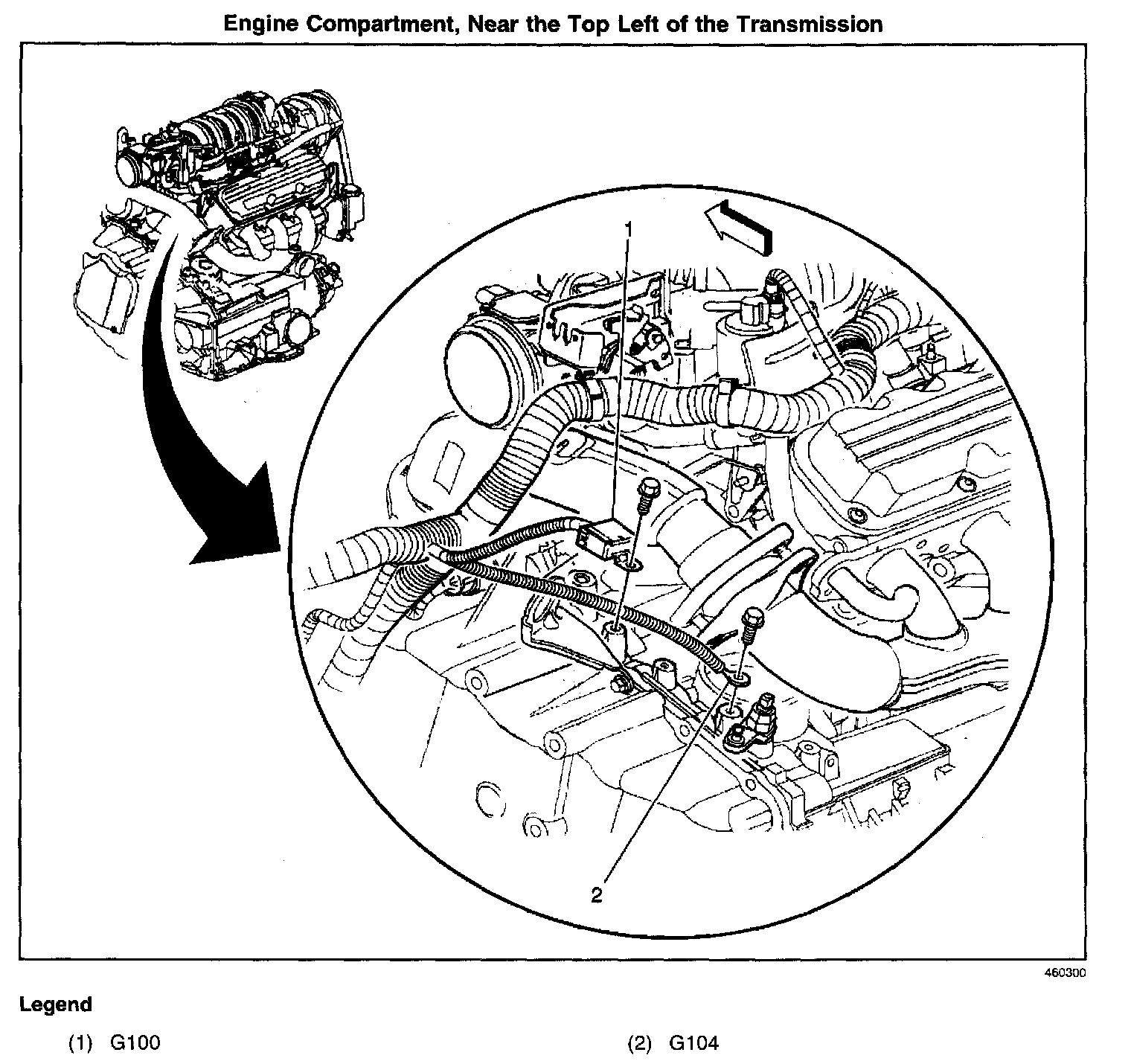 Engine Compartment, Near the Top Left of the Transmission

1

2

460300

Legend

(1) G100

(2) G104