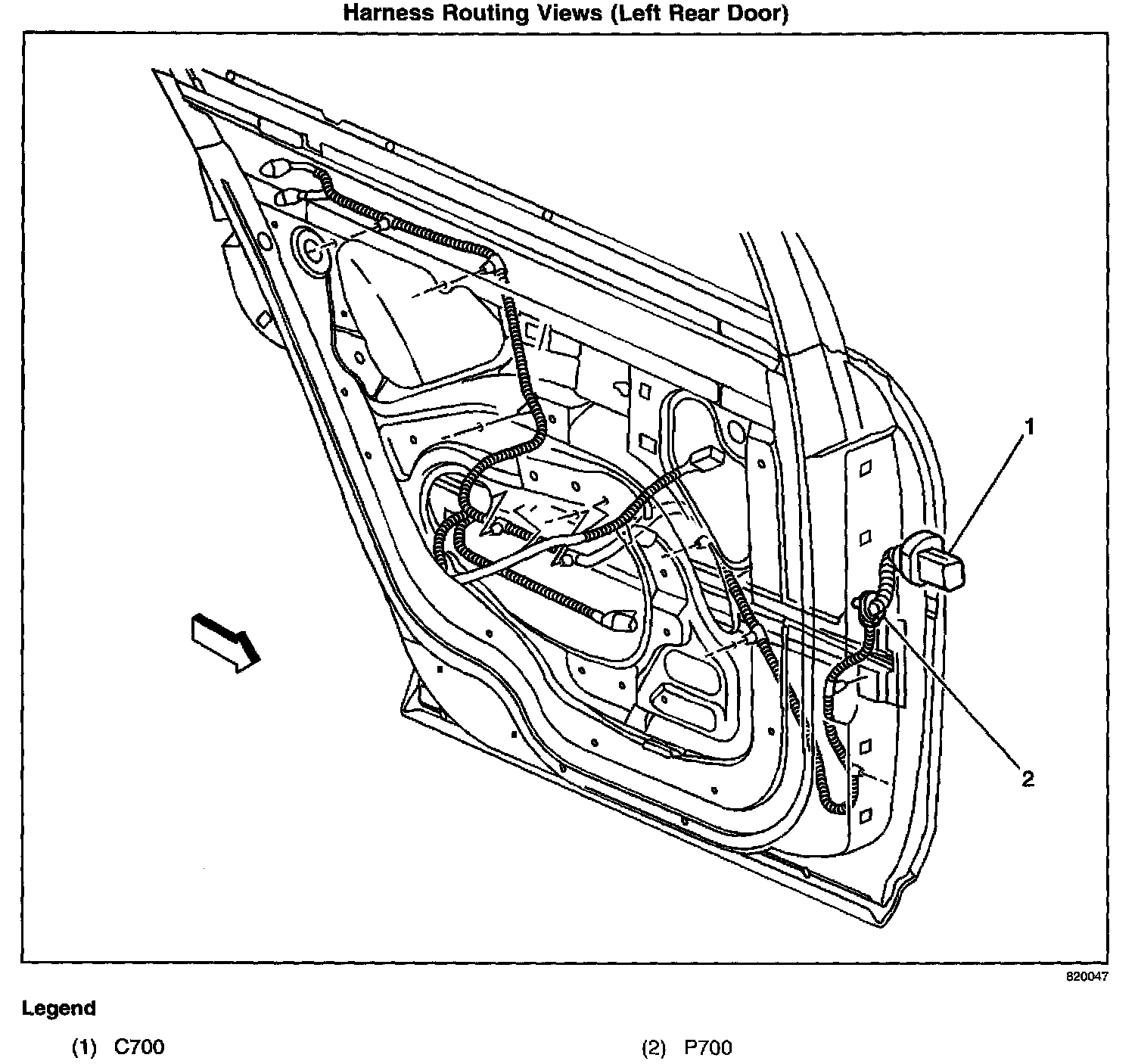 Harness Routing Views (Left Rear Door)

1

2

820047

Legend

(1) C700

(2) P700