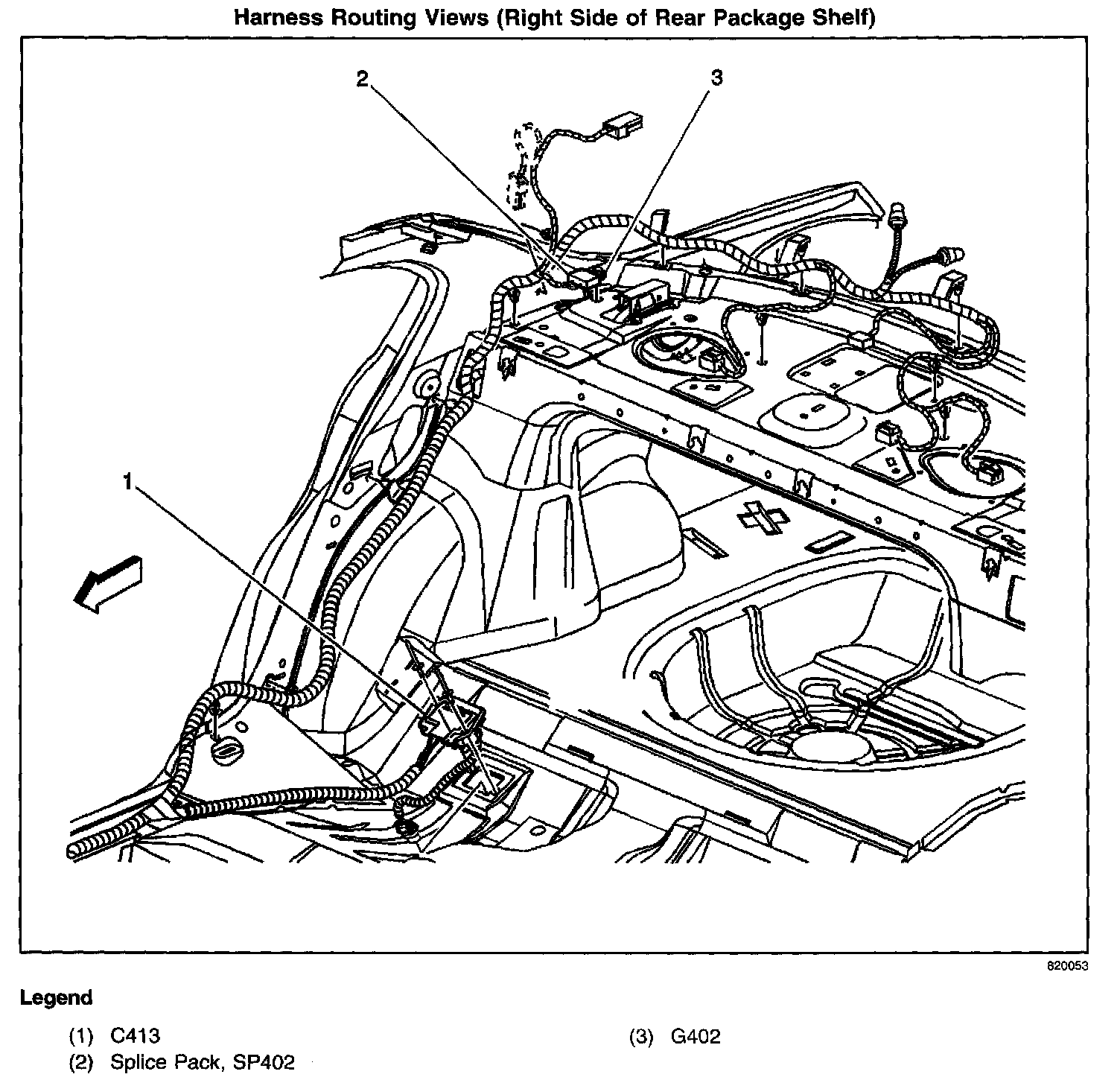 Harness Routing Views (Right Side of Rear Package Shelf)

2

3

1

820053

Legend

(1) C413

(2) Splice Pack, SP402

(3) G402