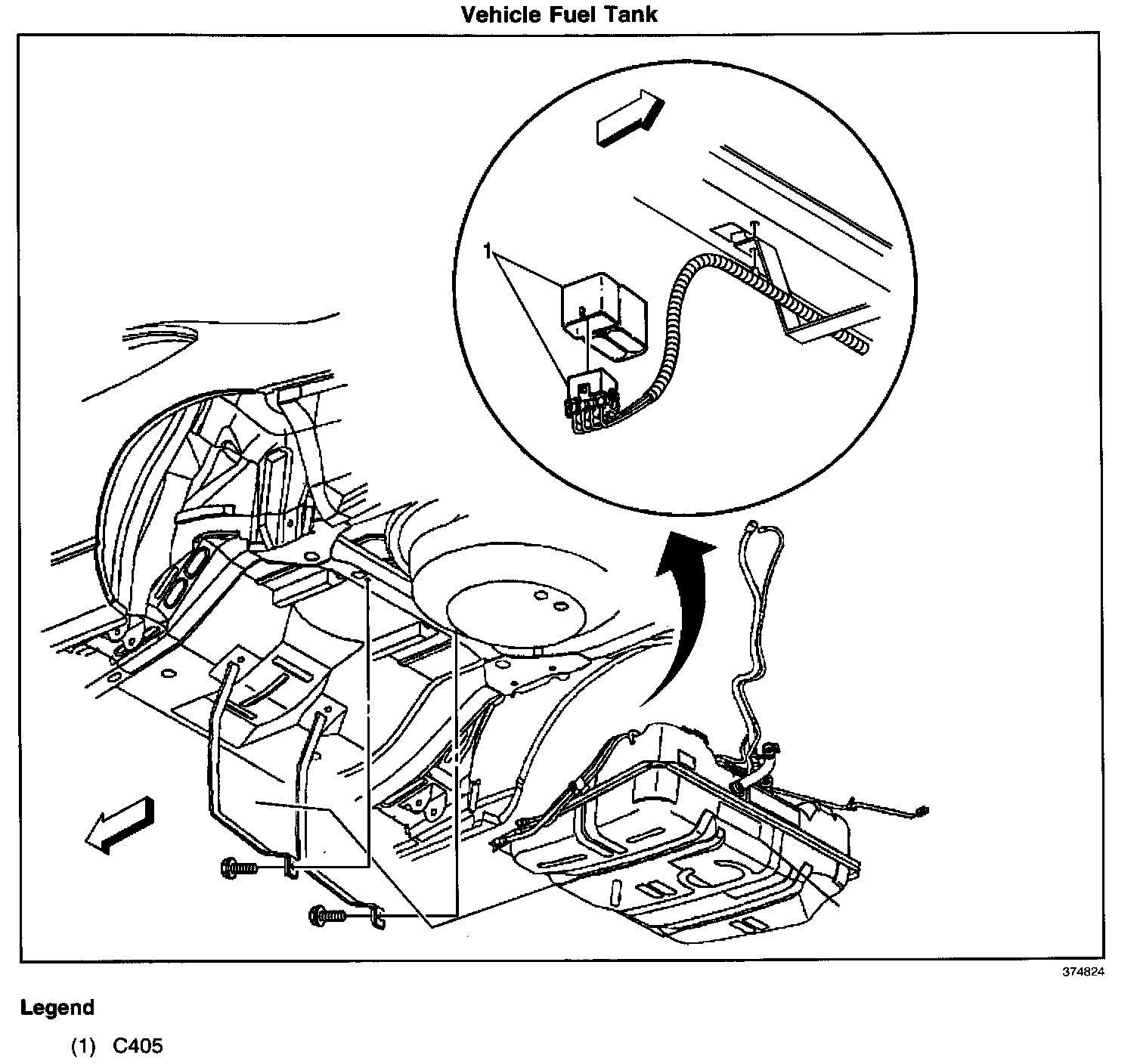 Vehicle Fuel Tank

1

374824

Legend

(1) C405