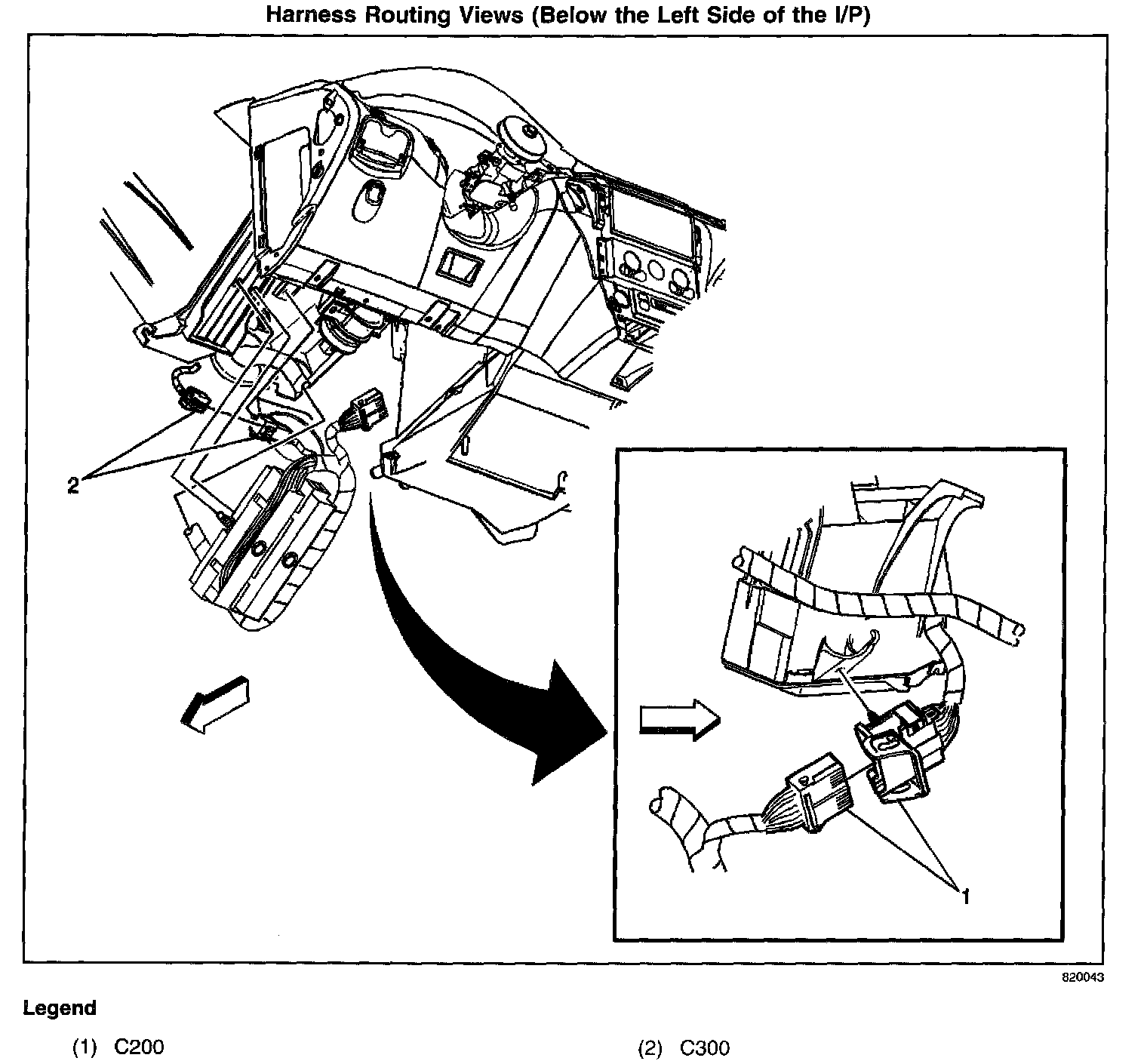 Harness Routing Views (Below the Left Side of the I/P)

2

1

820043

Legend

(1) C200

(2) C300