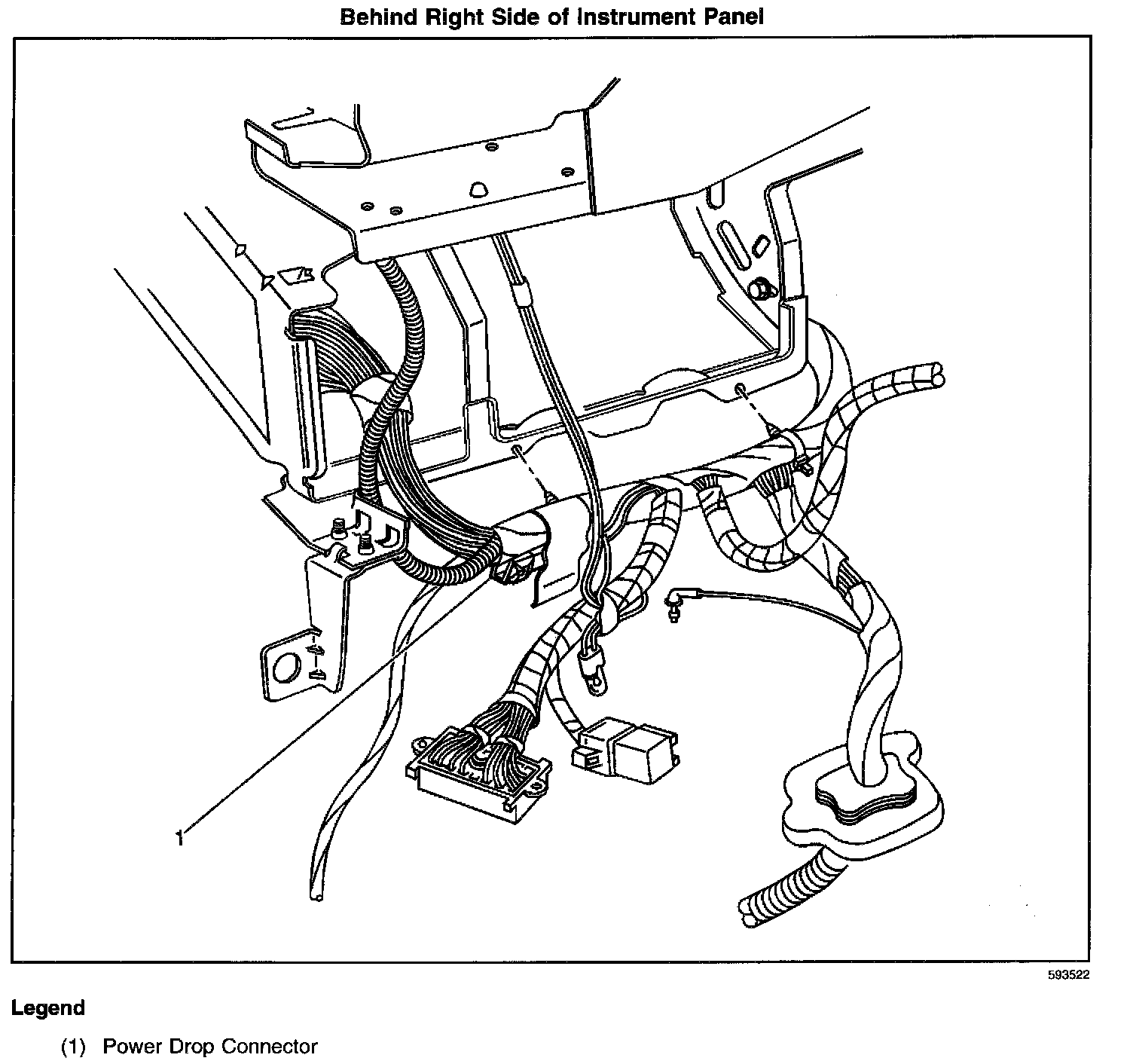 Behind Right Side of Instrument Panel

1

593522

Legend

(1) Power Drop Connector