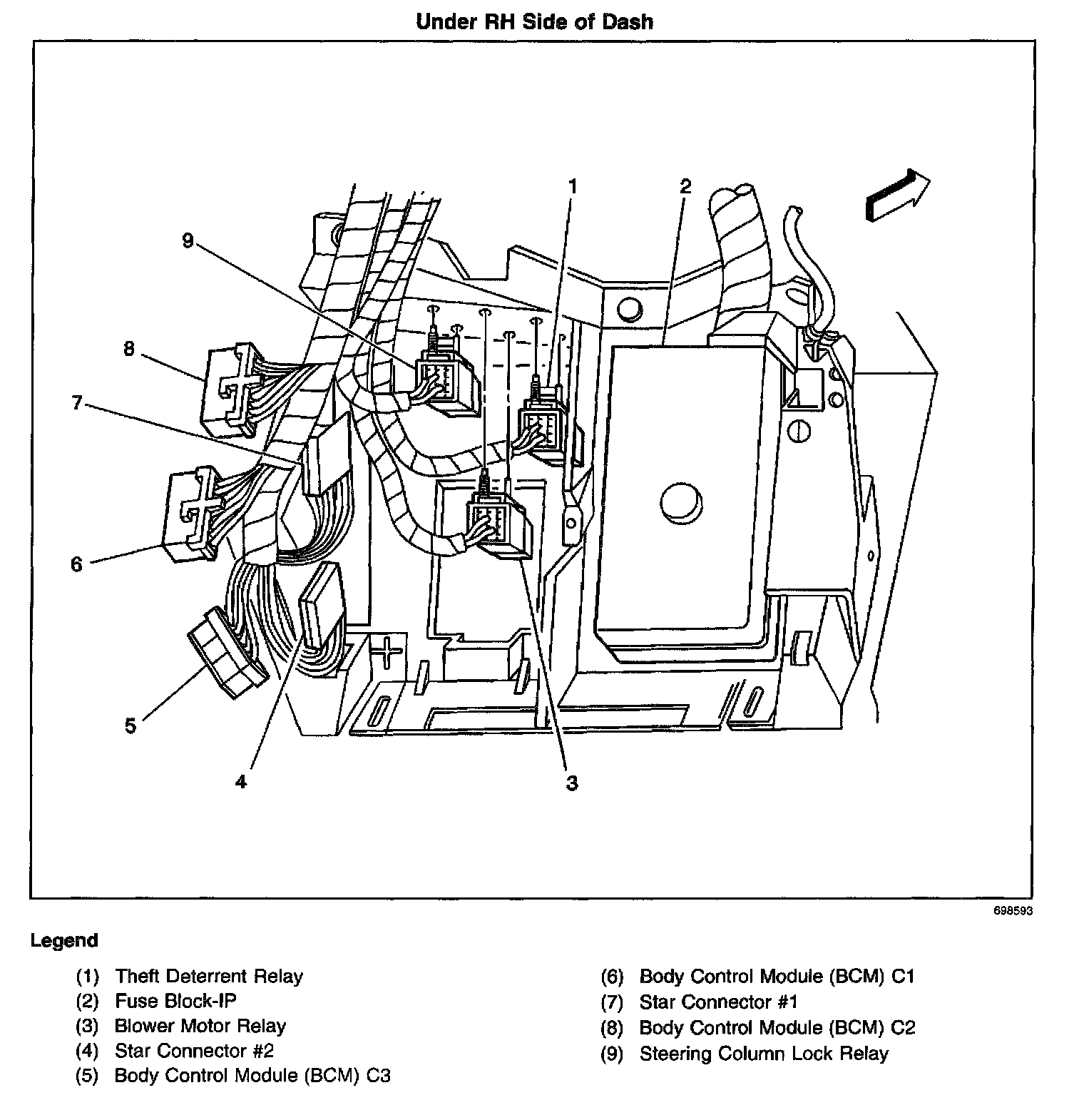 Under RH Side of Dash

1
2
9
8
7
6
5
4
3

698593

Legend

(1) Theft Deterrent Relay
(2) Fuse Block-IP
(3) Blower Motor Relay
(4) Star Connector #2
(5) Body Control Module (BCM) C3

(6) Body Control Module (BCM) C1
(7) Star Connector #1
(8) Body Control Module (BCM) C2
(9) Steering Column Lock Relay