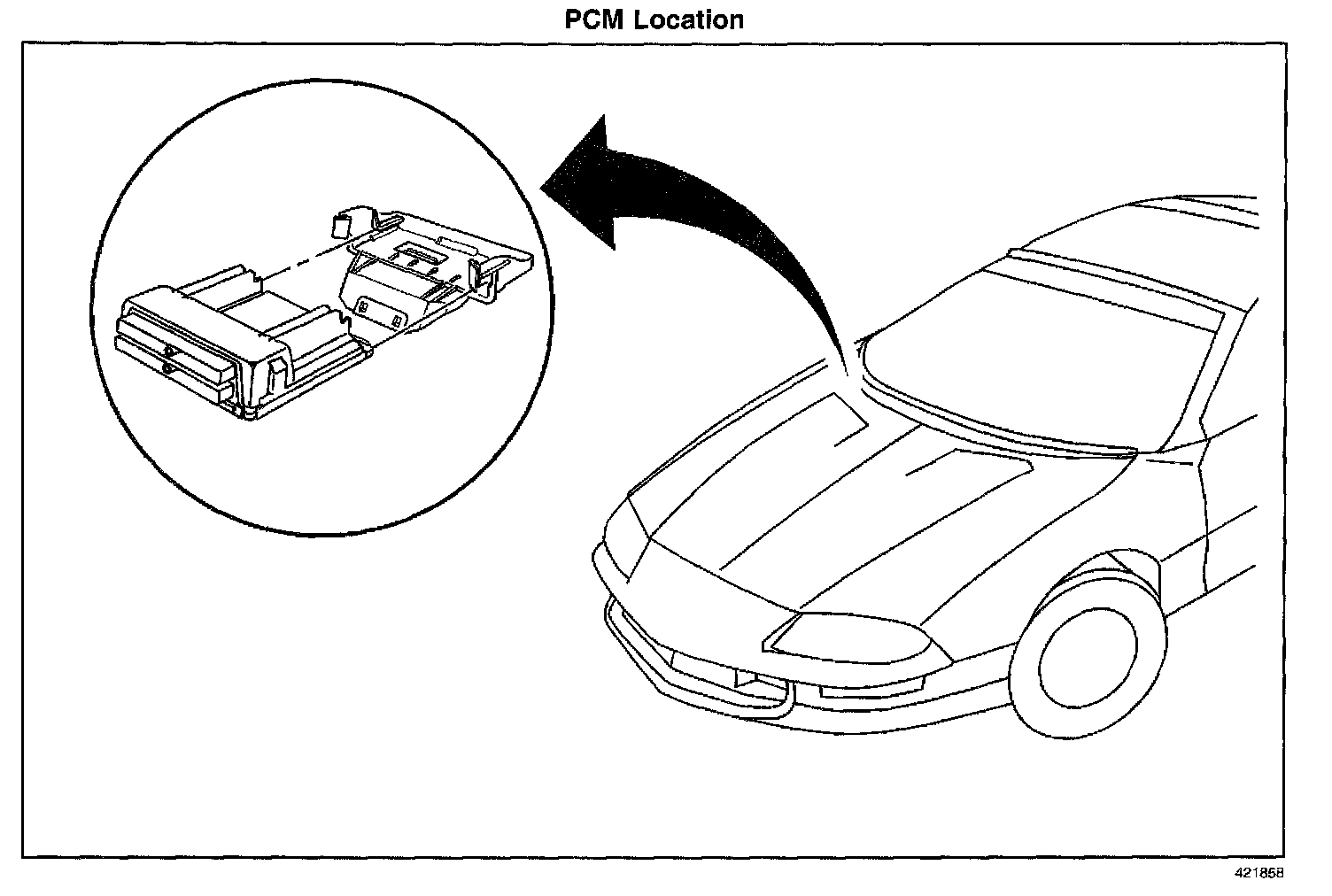 PCM Location

421858