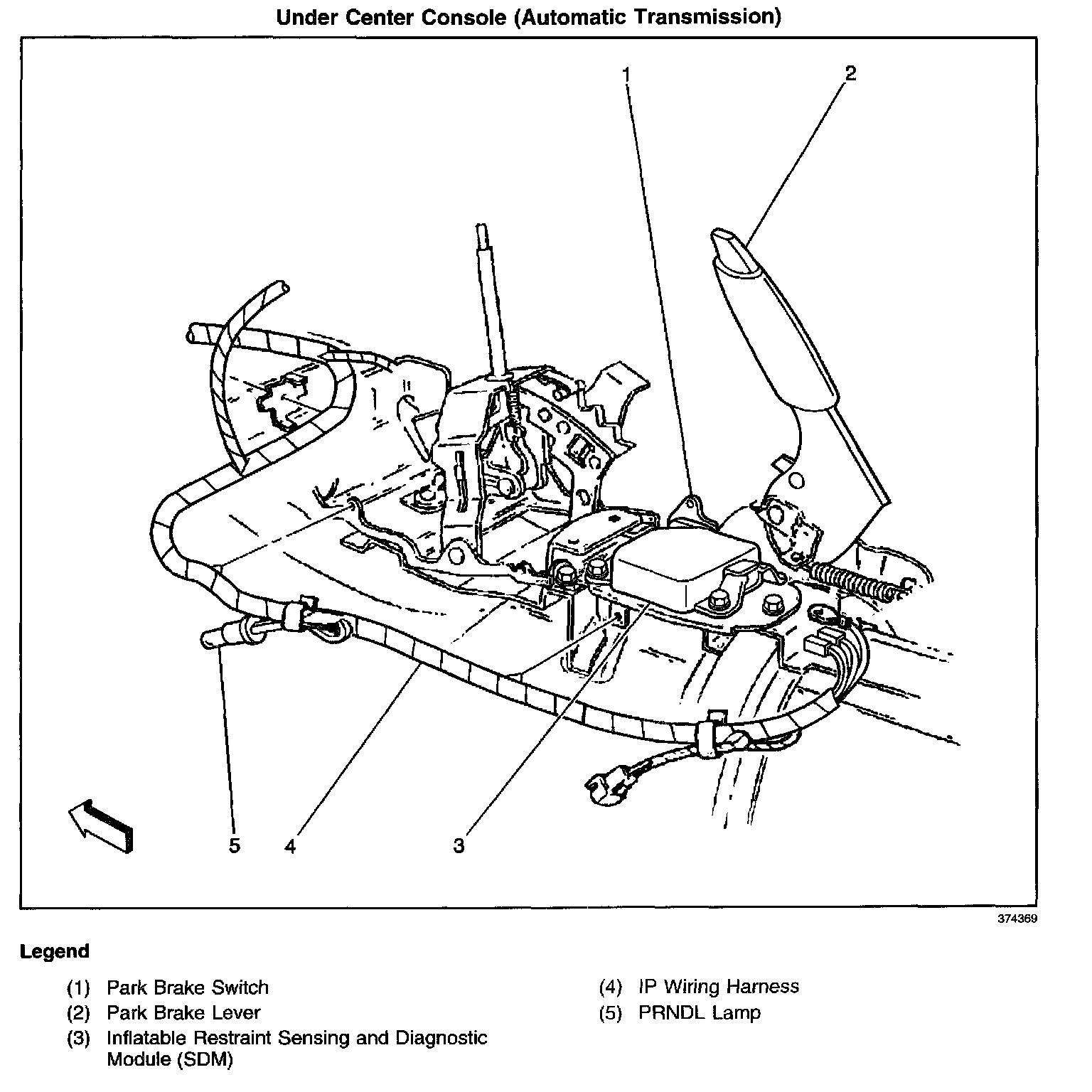 Under Center Console (Automatic Transmission)

1

2

5

4

3

374369

Legend

(1) Park Brake Switch

(2) Park Brake Lever

(3) Inflatable Restraint Sensing and Diagnostic Module (SDM)

(4) IP Wiring Harness

(5) PRNDL Lamp