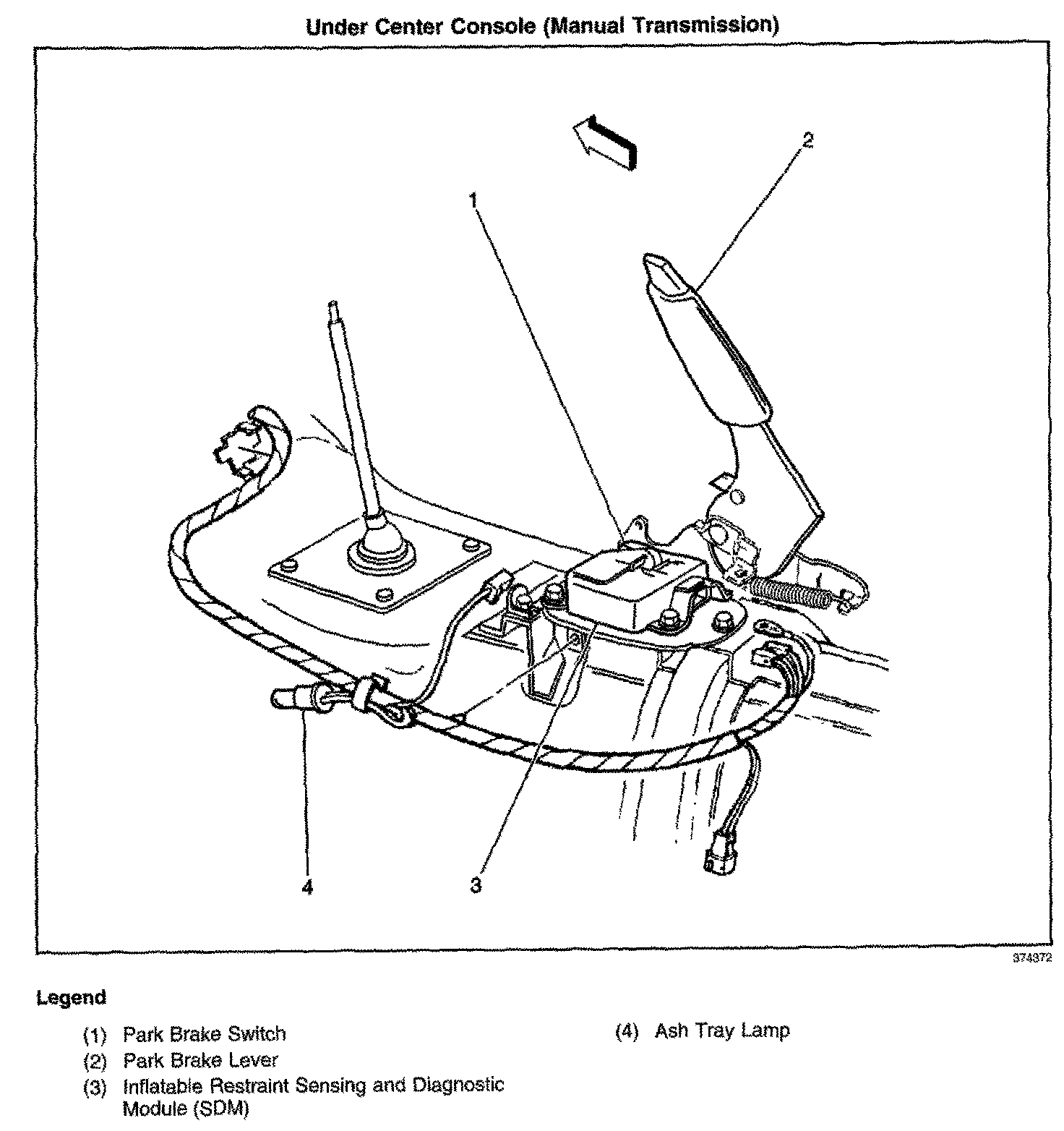 Under Center Console (Manual Transmission)

2

1

4

3

374372

Legend

(1) Park Brake Switch
(2) Park Brake Lever
(3) Inflatable Restraint Sensing and Diagnostic Module (SDM)

(4) Ash Tray Lamp