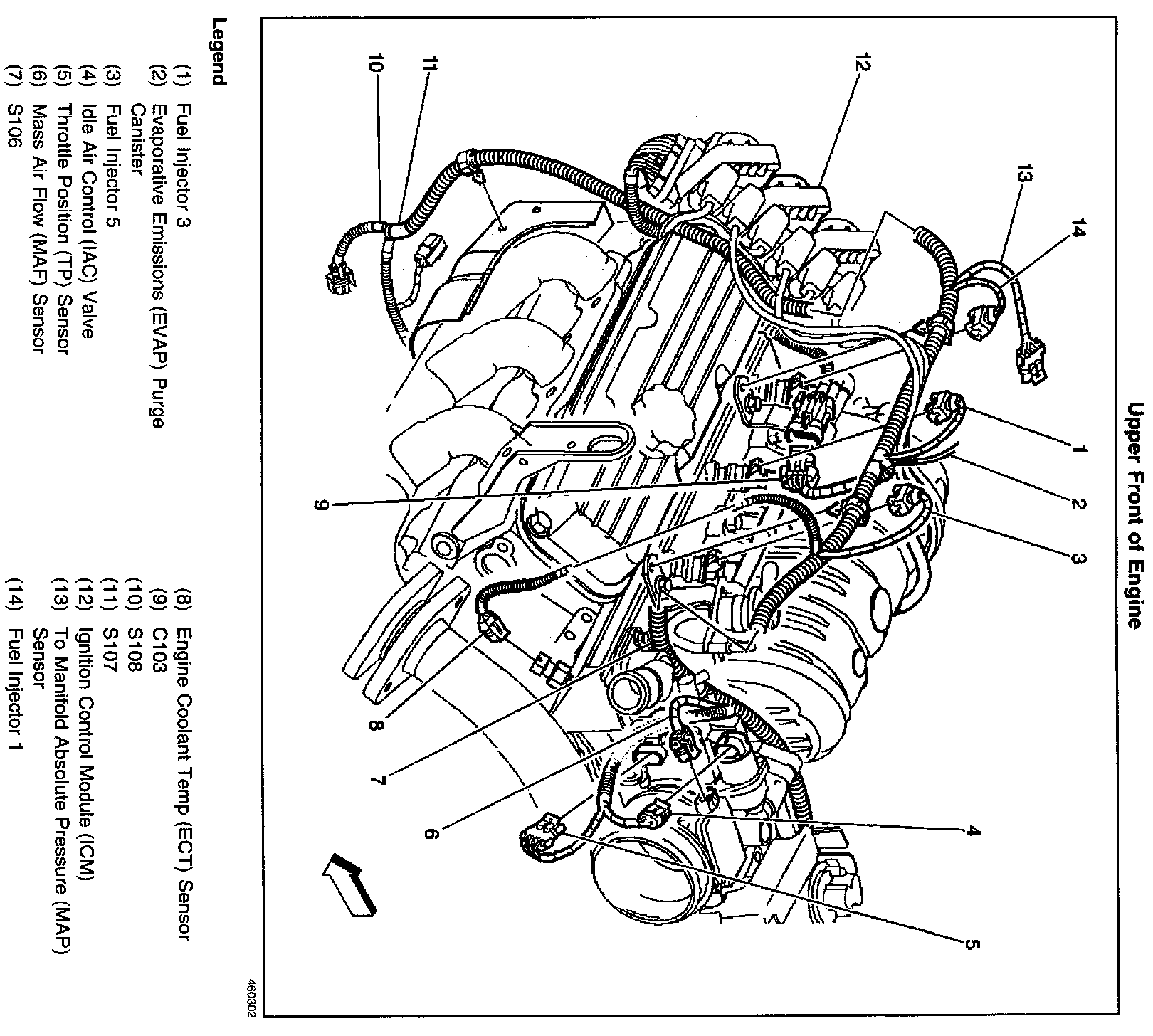 Upper Front of Engine

1
2
3
4
5
6
7
8
9
10
11
12
13
14

460302

Legend

(1) Fuel Injector 3
(2) Evaporative Emissions (EVAP) Purge Canister
(3) Fuel Injector 5
(4) Idle Air Control (IAC) Valve
(5) Throttle Position (TP) Sensor
(6) Mass Air Flow (MAF) Sensor
(7) S106

(8) Engine Coolant Temp (ECT) Sensor
(9) C103
(10) S108
(11) S107
(12) Ignition Control Module (ICM)
(13) To Manifold Absolute Pressure (MAP) Sensor
(14) Fuel Injector 1