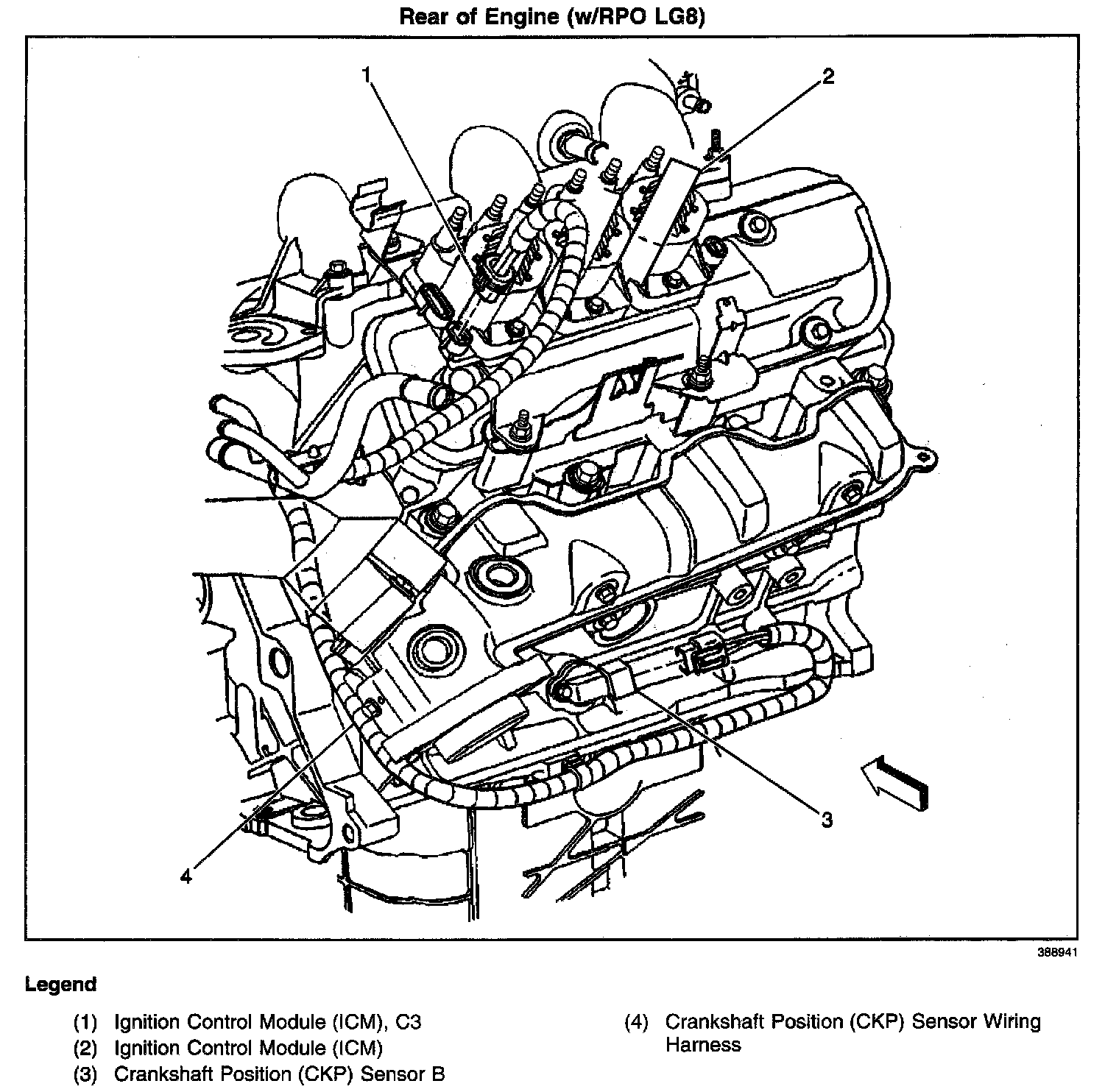 Rear of Engine (w/RPO LG8)

1

2

3

4

388941

Legend

(1) Ignition Control Module (ICM), C3
(2) Ignition Control Module (ICM)
(3) Crankshaft Position (CKP) Sensor B
(4) Crankshaft Position (CKP) Sensor Wiring Harness