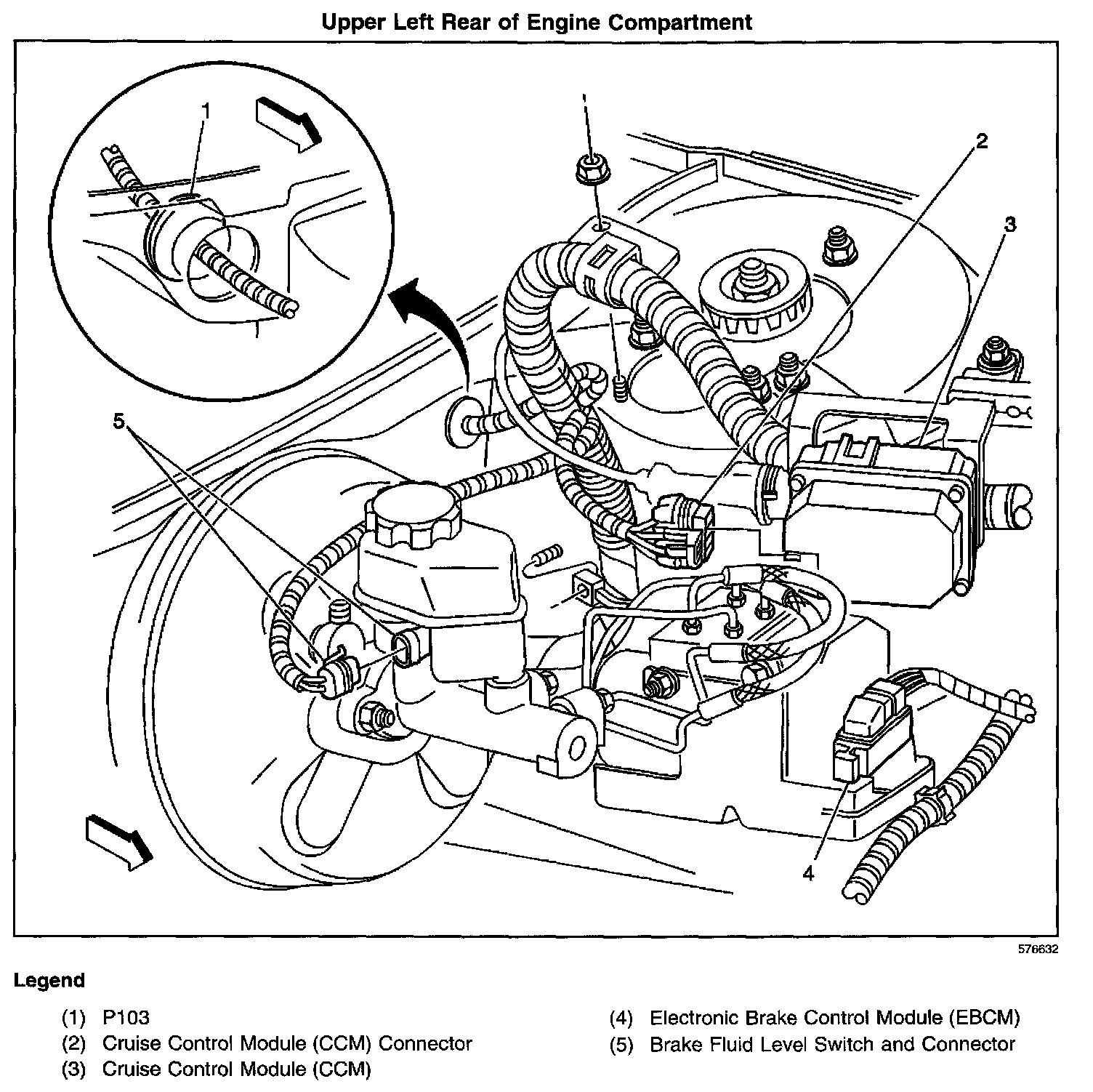 Upper Left Rear of Engine Compartment

1

2

3

5

4

576632

Legend

(1) P103
(2) Cruise Control Module (CCM) Connector
(3) Cruise Control Module (CCM)
(4) Electronic Brake Control Module (EBCM)
(5) Brake Fluid Level Switch and Connector