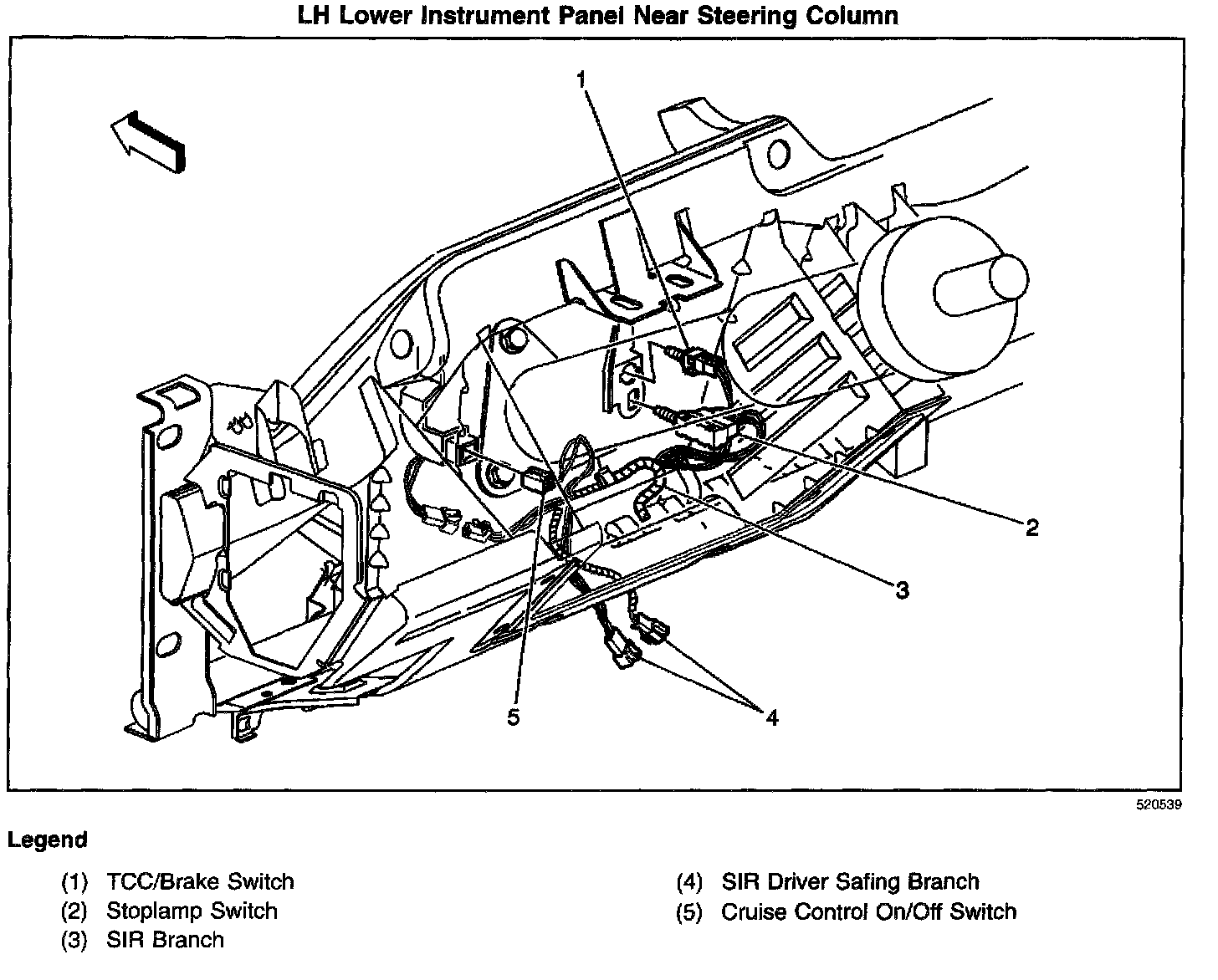 LH Lower Instrument Panel Near Steering Column

1

2

3

5

4

520539

Legend

(1) TCC/Brake Switch
(2) Stoplamp Switch
(3) SIR Branch

(4) SIR Driver Safing Branch
(5) Cruise Control On/Off Switch