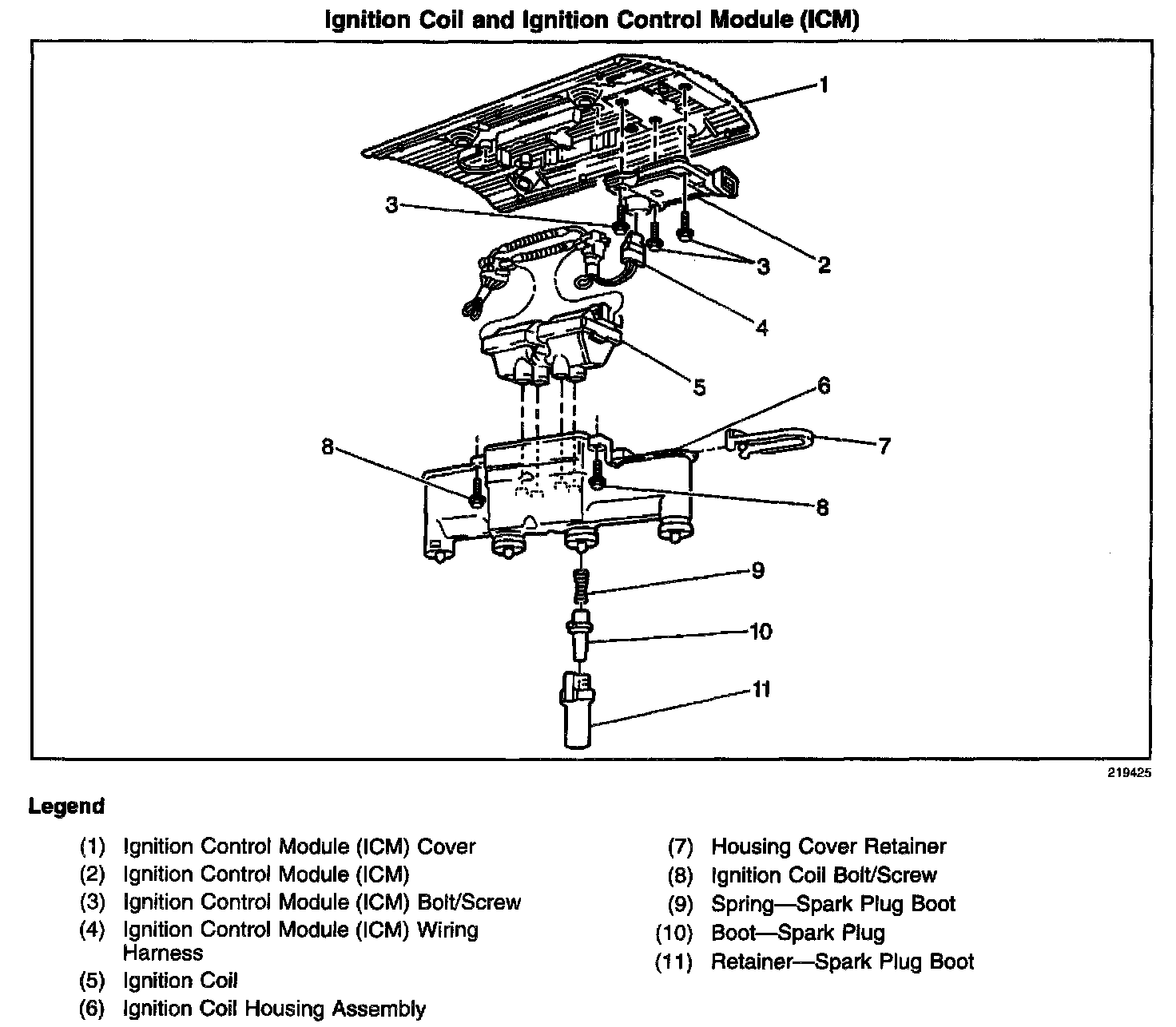 Ignition Coil and Ignition Control Module (ICM)

1
3
3
2
4
5
6
7
8
8
9
10
11

219425

Legend

(1) Ignition Control Module (ICM) Cover
(2) Ignition Control Module (ICM)
(3) Ignition Control Module (ICM) Bolt/Screw
(4) Ignition Control Module (ICM) Wiring Harness
(5) Ignition Coil
(6) Ignition Coil Housing Assembly

(7) Housing Cover Retainer
(8) Ignition Coil Bolt/Screw
(9) Spring—Spark Plug Boot
(10) Boot—Spark Plug
(11) Retainer—Spark Plug Boot