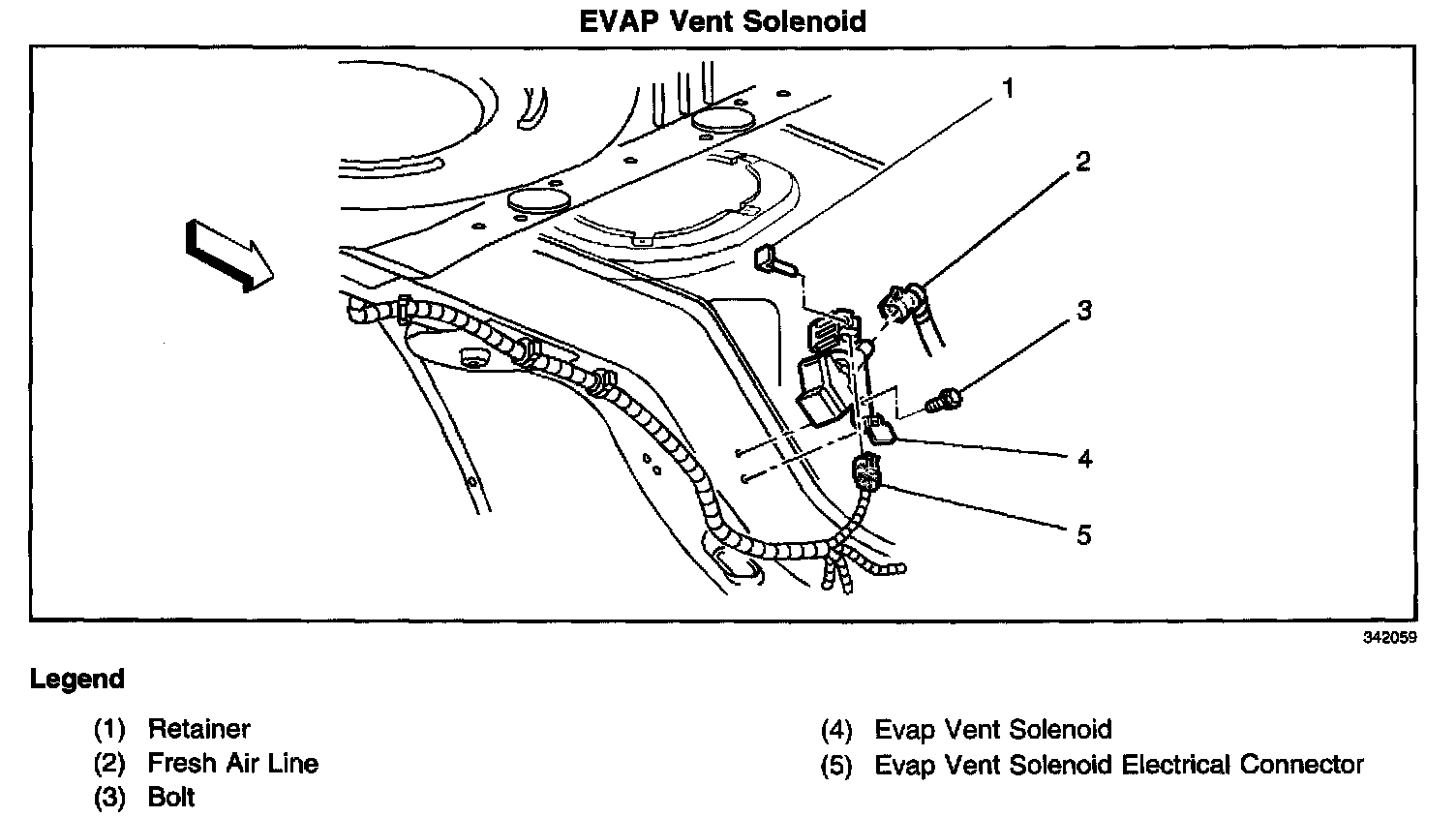 EVAP Vent Solenoid

1
2
3
4
5

342059

Legend

(1) Retainer
(2) Fresh Air Line
(3) Bolt

(4) Evap Vent Solenoid
(5) Evap Vent Solenoid Electrical Connector