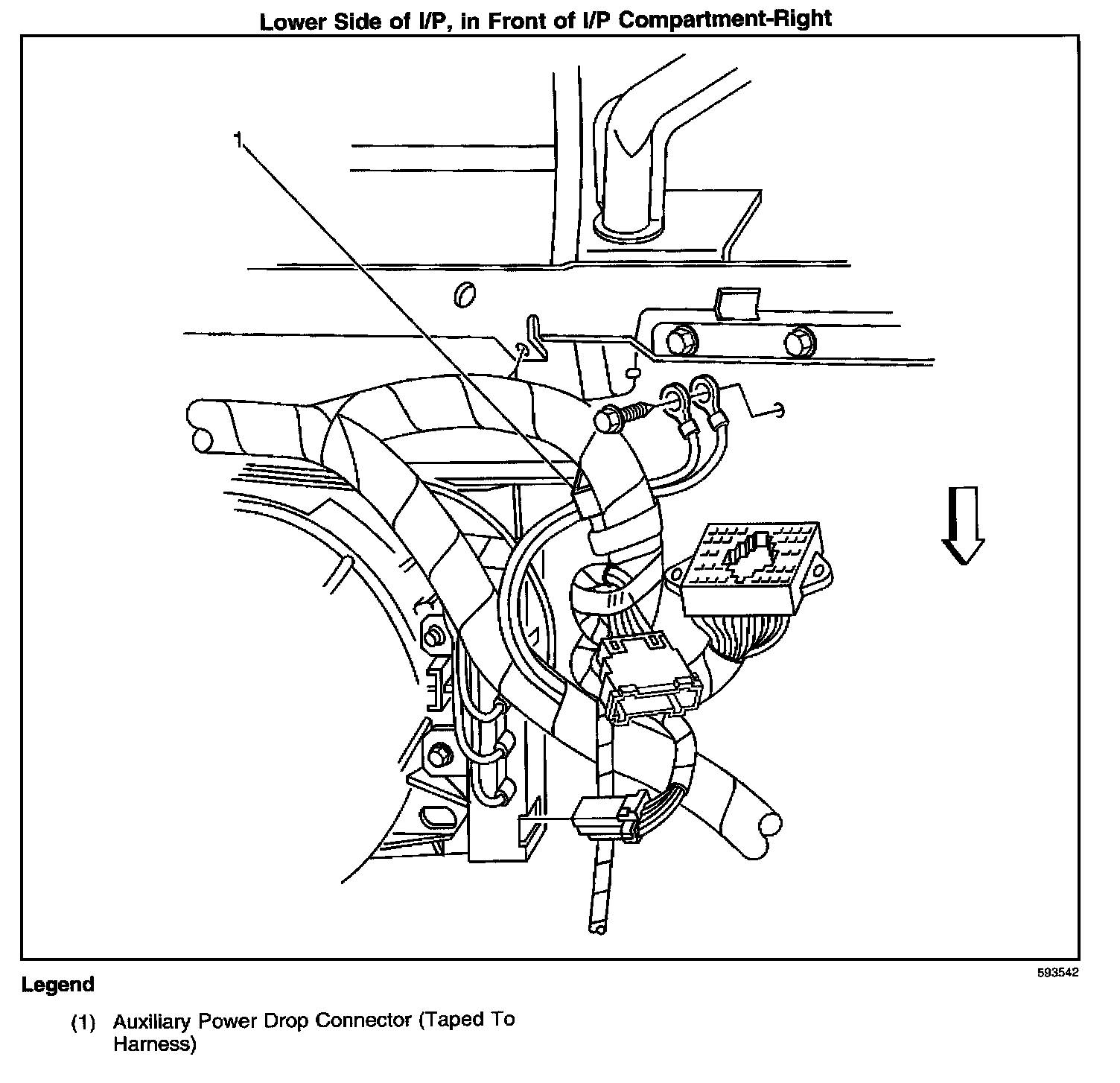 Lower Side of I/P, in Front of I/P Compartment-Right

1

593542

Legend

(1) Auxiliary Power Drop Connector (Taped To Harness)