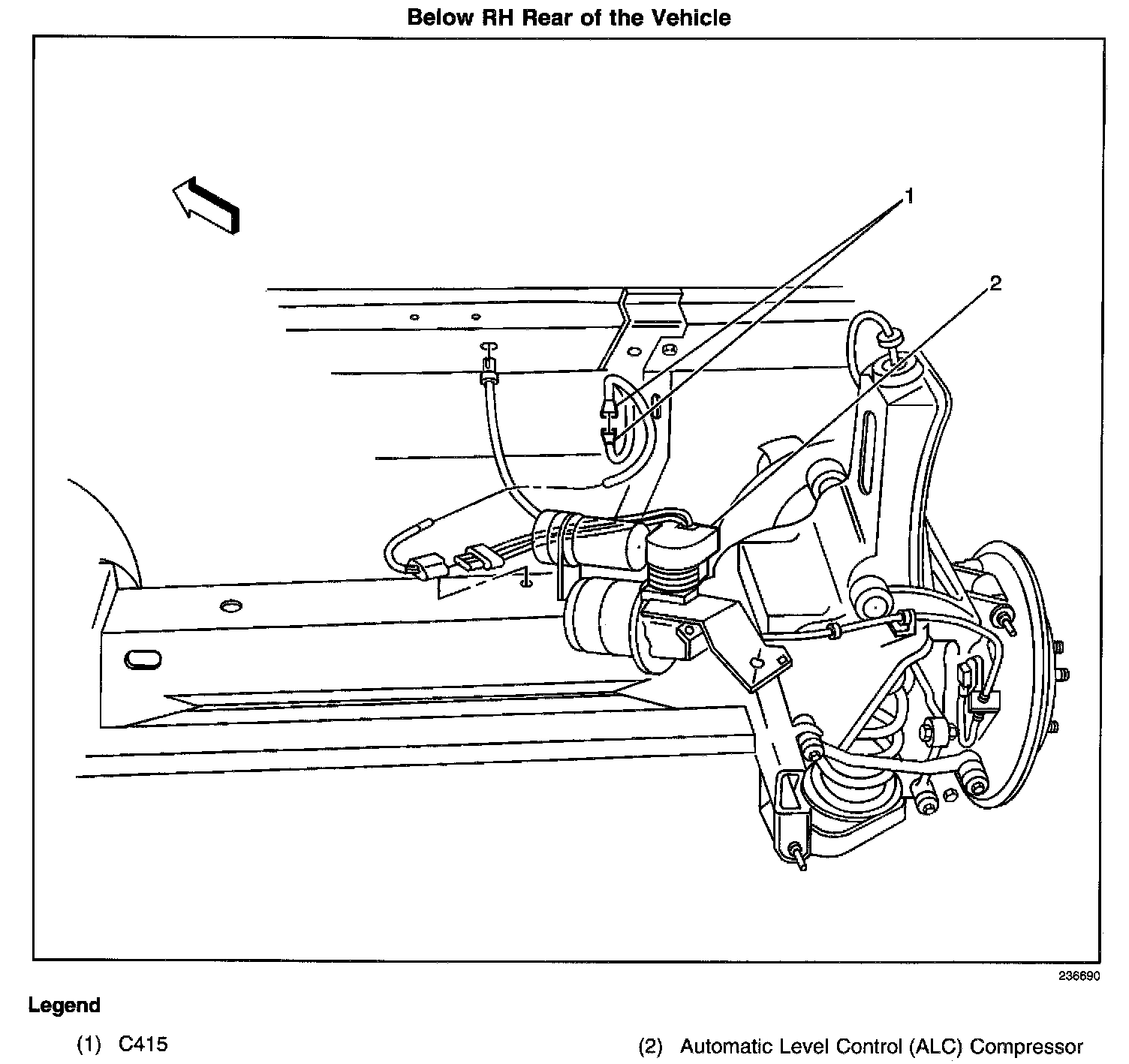 Below RH Rear of the Vehicle

1

2

236690

Legend

(1) C415

(2) Automatic Level Control (ALC) Compressor