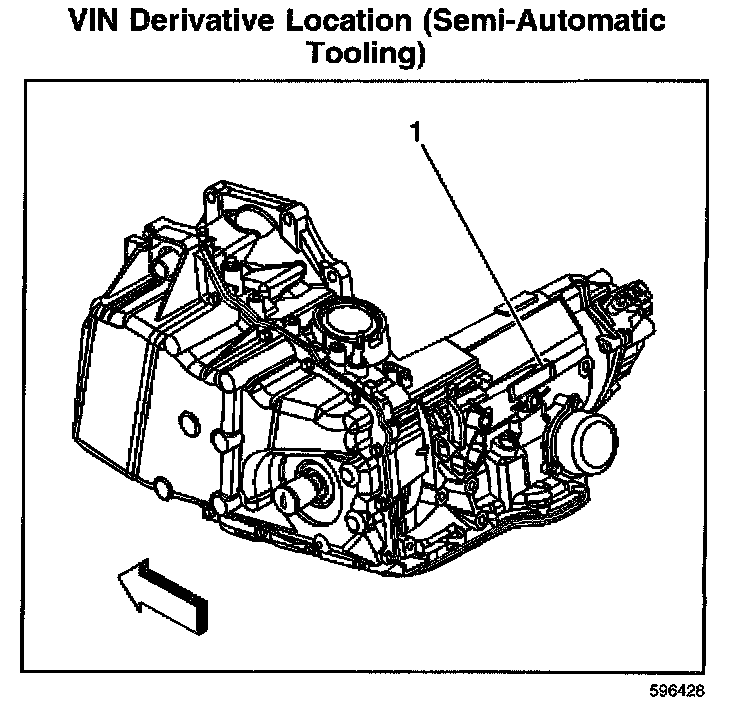 VIN Derivative Location (Semi-Automatic Tooling)

1

596428