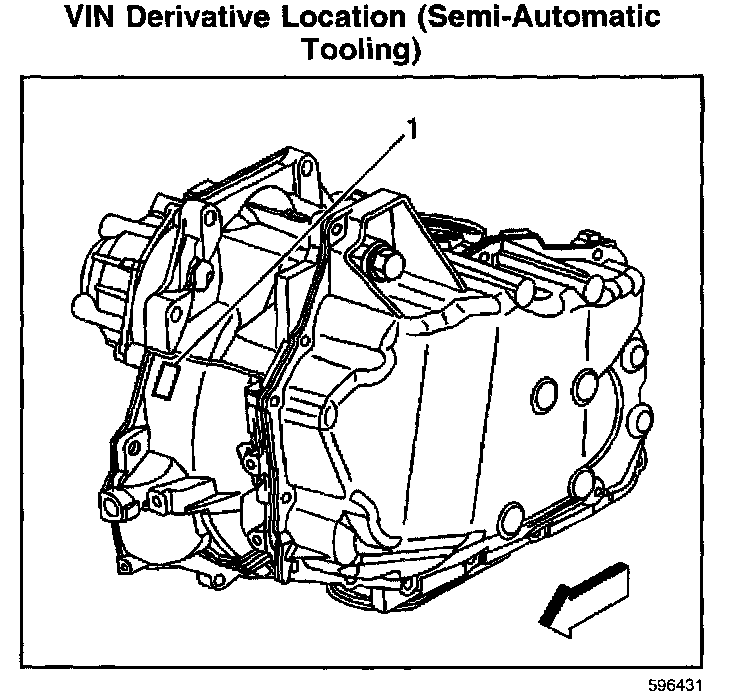 VIN Derivative Location (Semi-Automatic Tooling)

1

596431