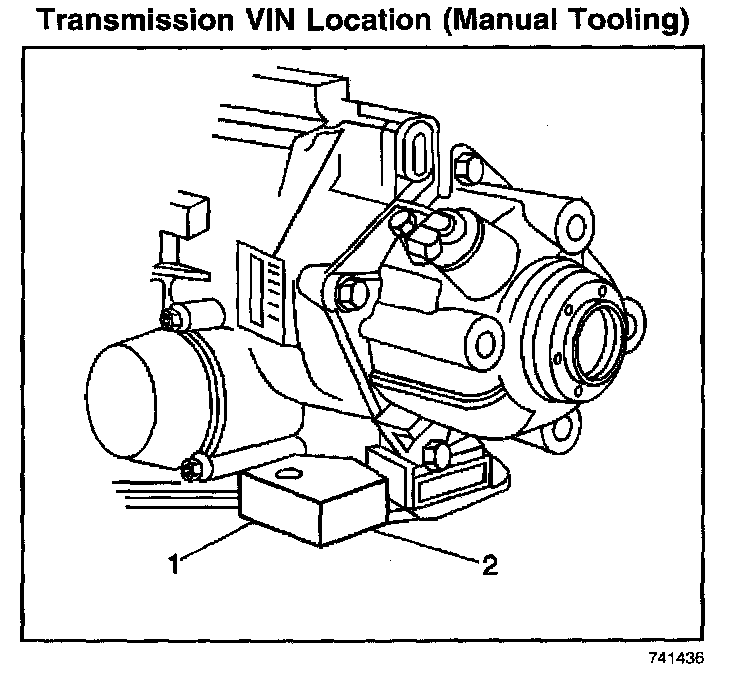 Transmission VIN Location (Manual Tooling)

1

2

741436