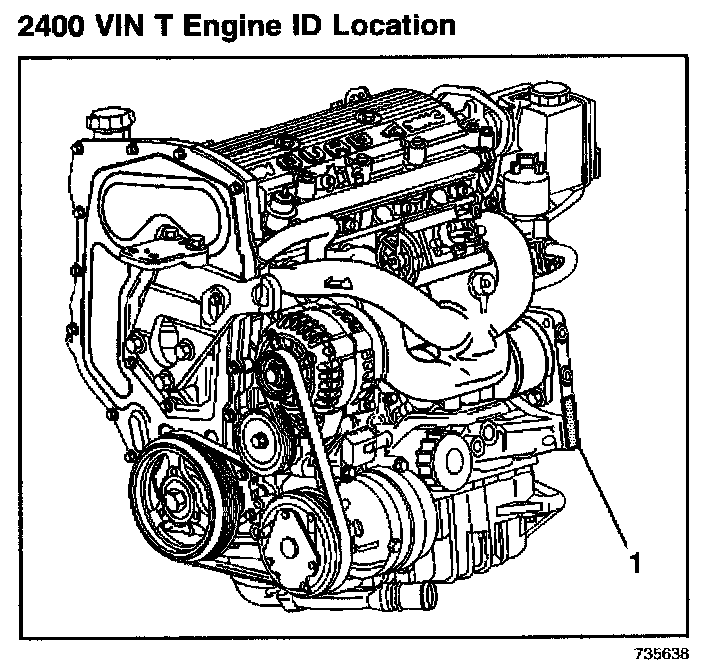 2400 VIN T Engine ID Location

1

735638