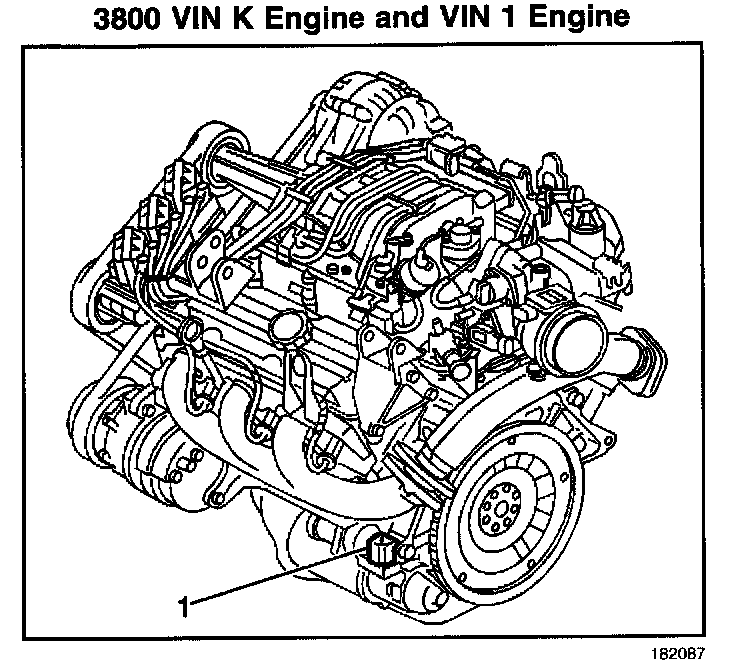 3800 VIN K Engine and VIN 1 Engine

1

182087