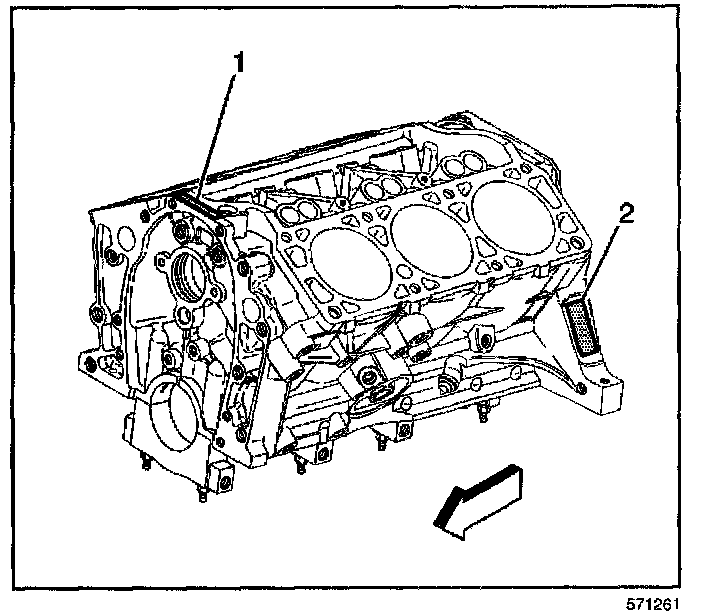 1
2
571261