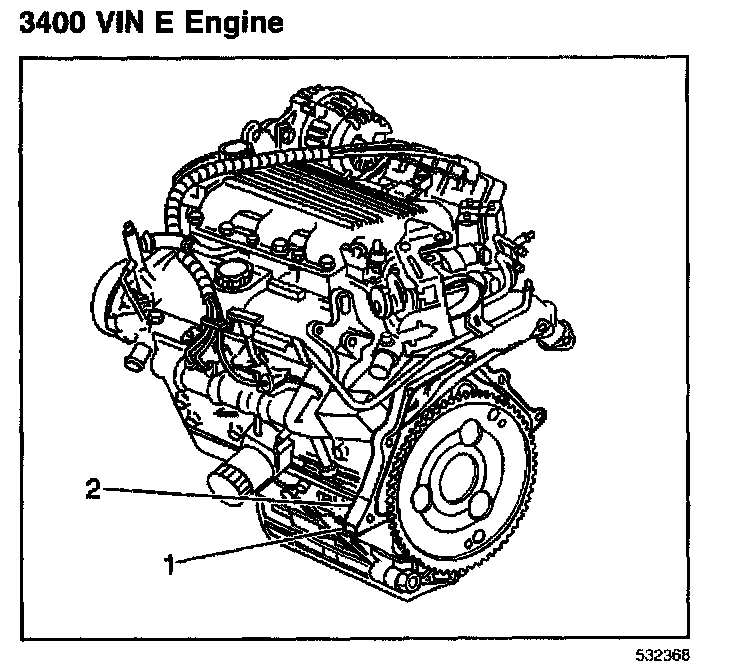 3400 VIN E Engine

2

1

532368