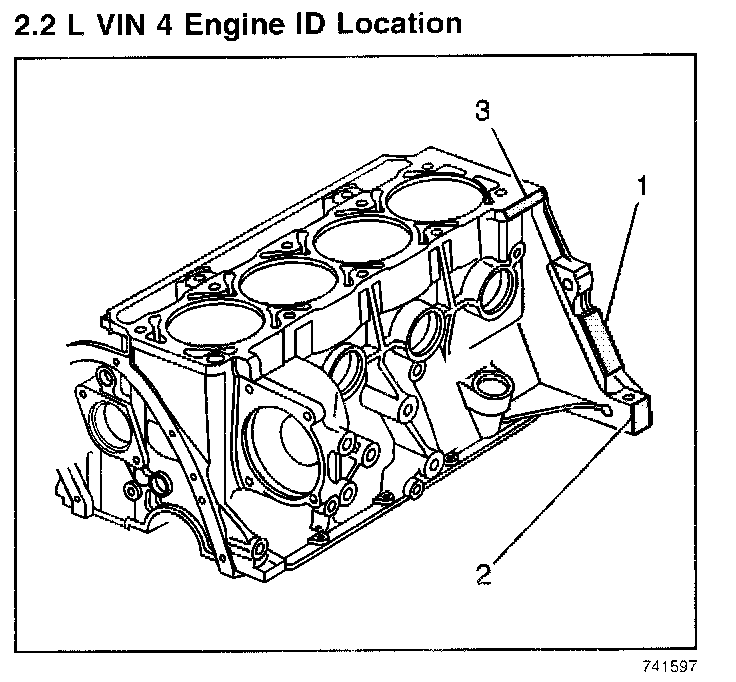 2.2 L VIN 4 Engine ID Location

3

1

2

741597