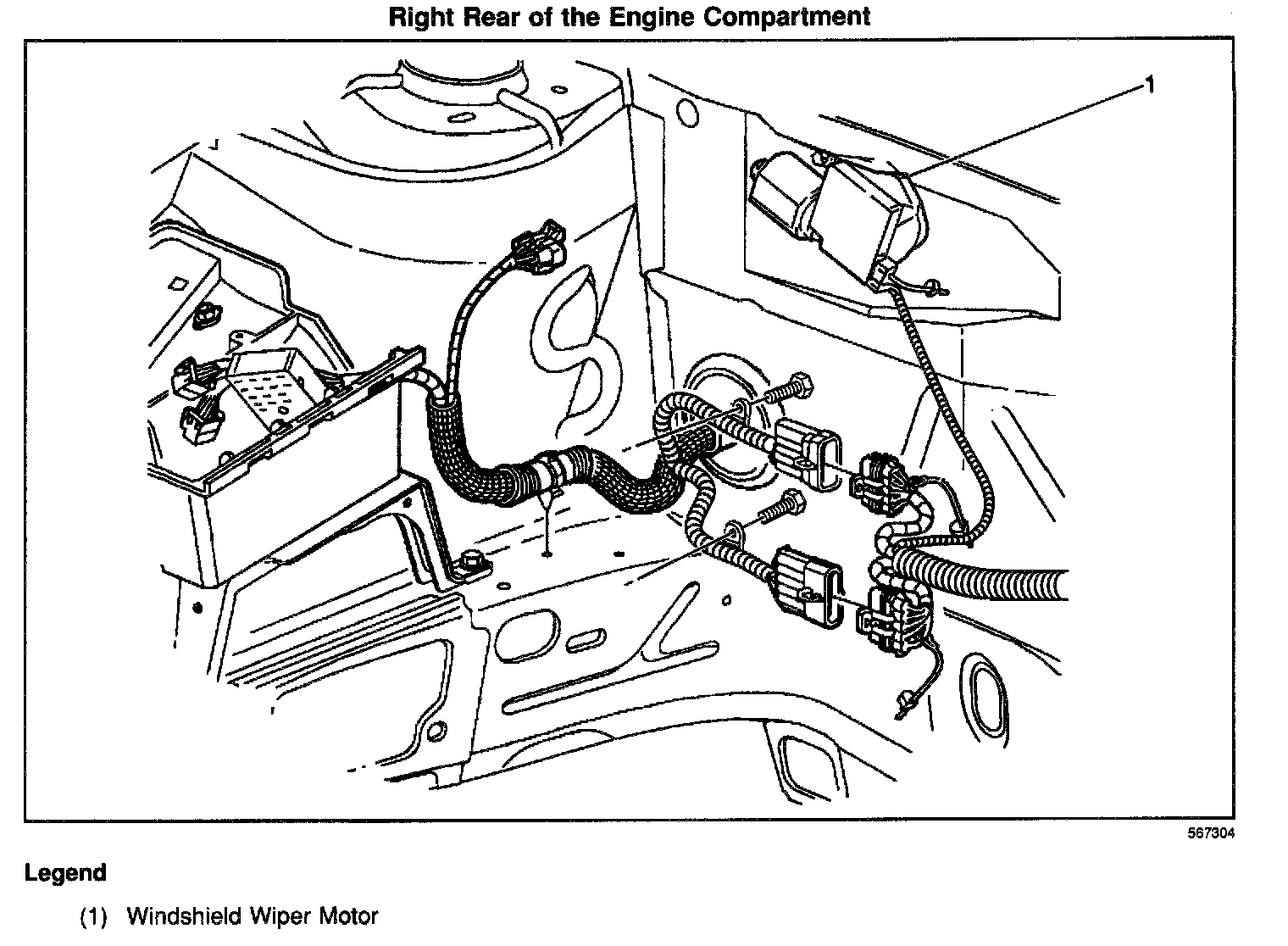 Right Rear of the Engine Compartment

1

567304

Legend

(1) Windshield Wiper Motor