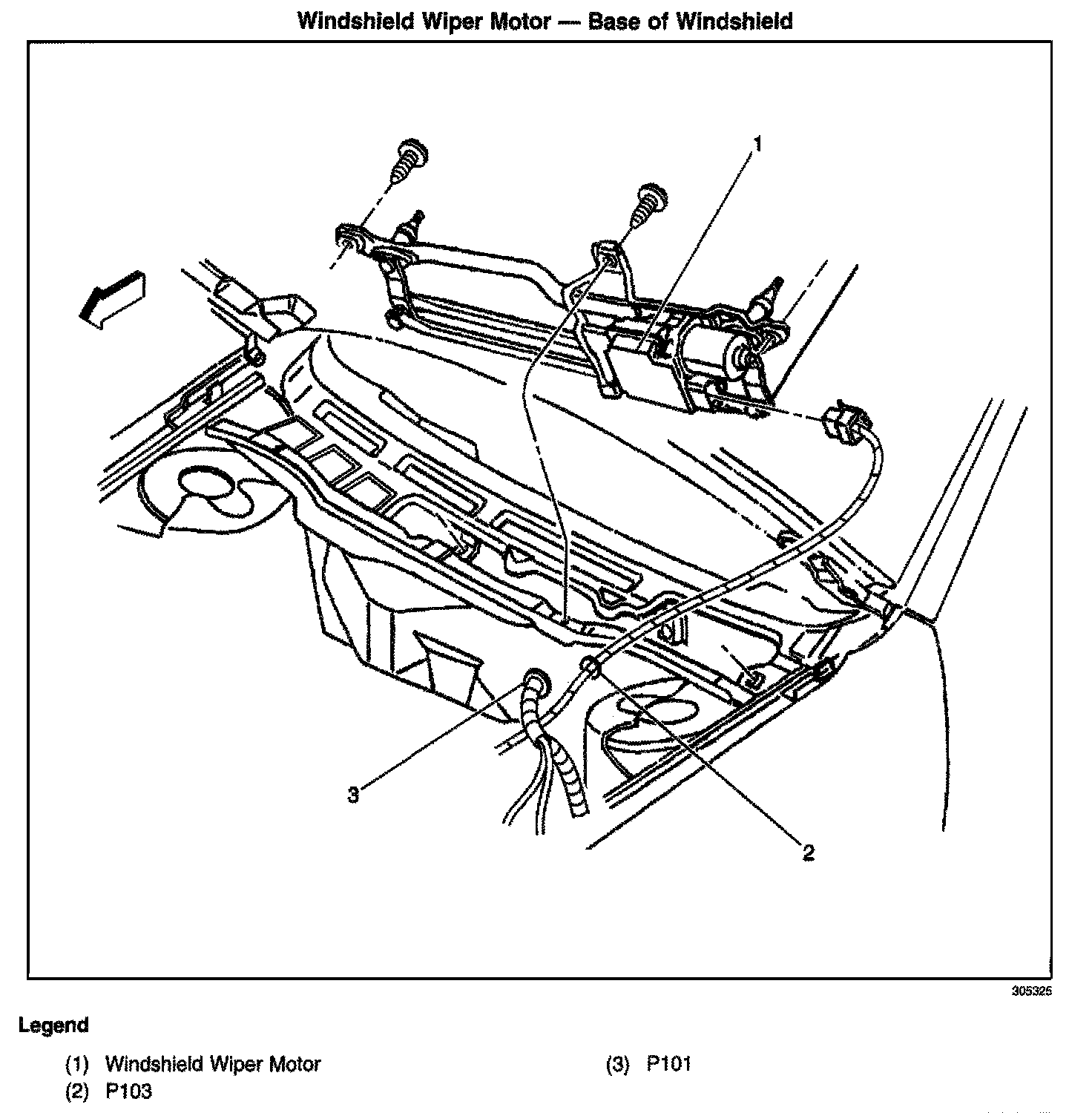 Windshield Wiper Motor — Base of Windshield

1

3

2

305325

Legend

(1) Windshield Wiper Motor

(2) P103

(3) P101