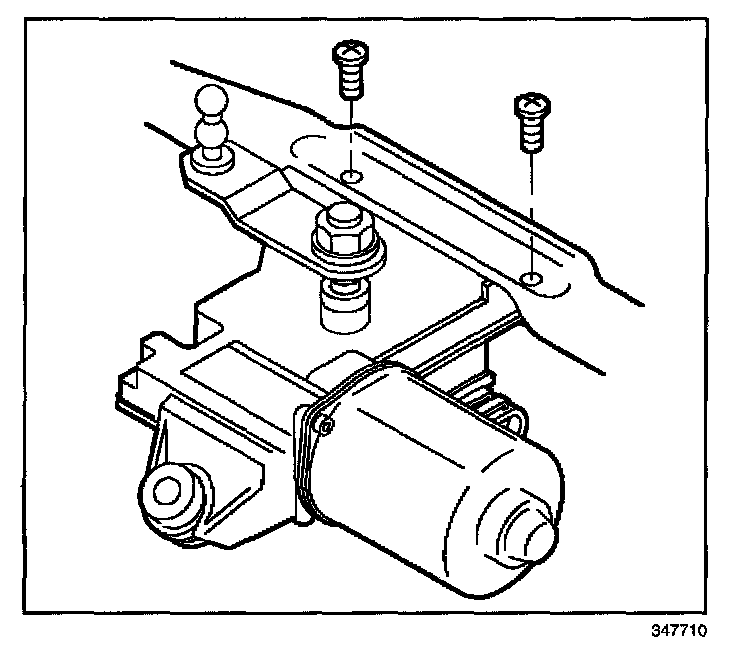 347710