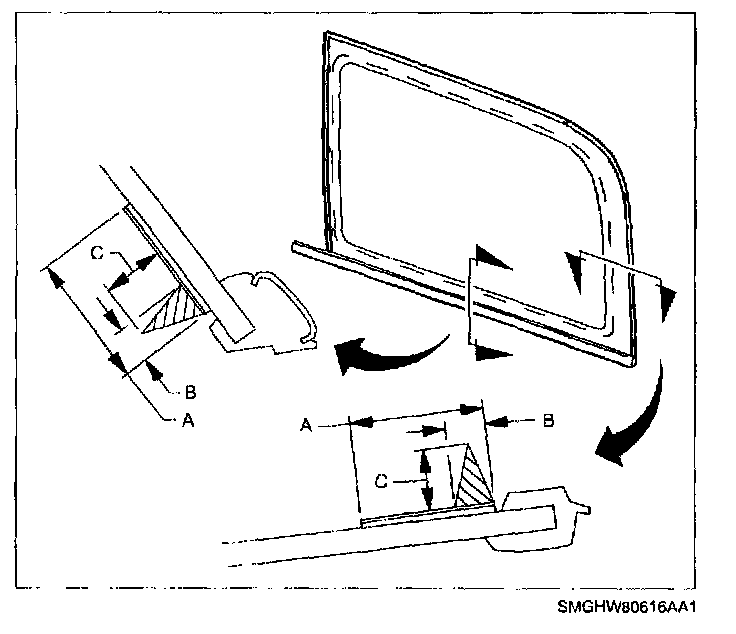 C
B
A
A
B
C
SMGHW80616AA1