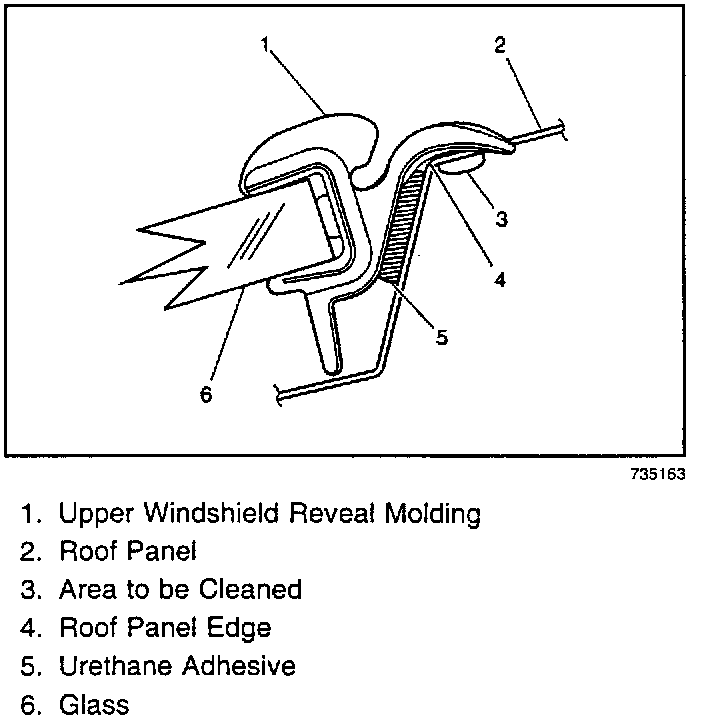 1
2
3
4
5
6

735163

1. Upper Windshield Reveal Molding
2. Roof Panel
3. Area to be Cleaned
4. Roof Panel Edge
5. Urethane Adhesive
6. Glass