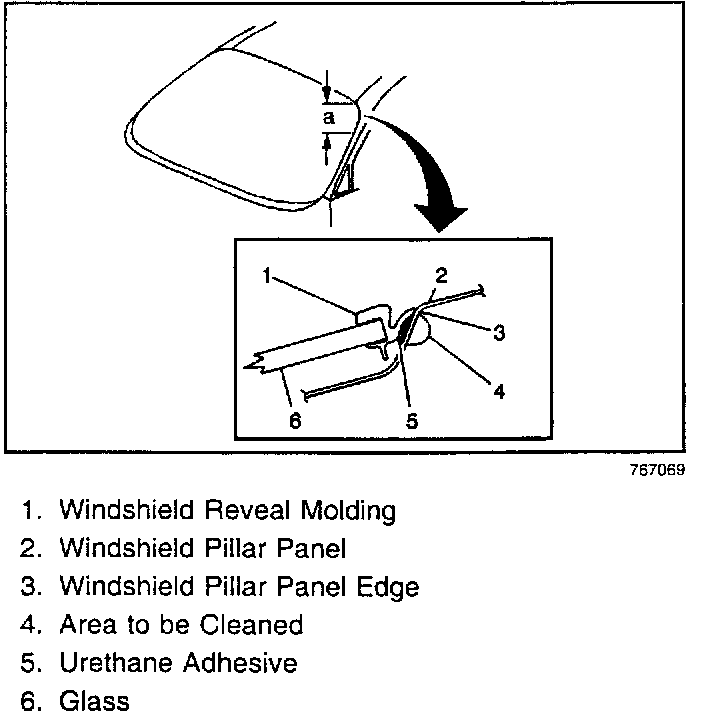 a

1
2
3
4
5
6

767069

1. Windshield Reveal Molding
2. Windshield Pillar Panel
3. Windshield Pillar Panel Edge
4. Area to be Cleaned
5. Urethane Adhesive
6. Glass