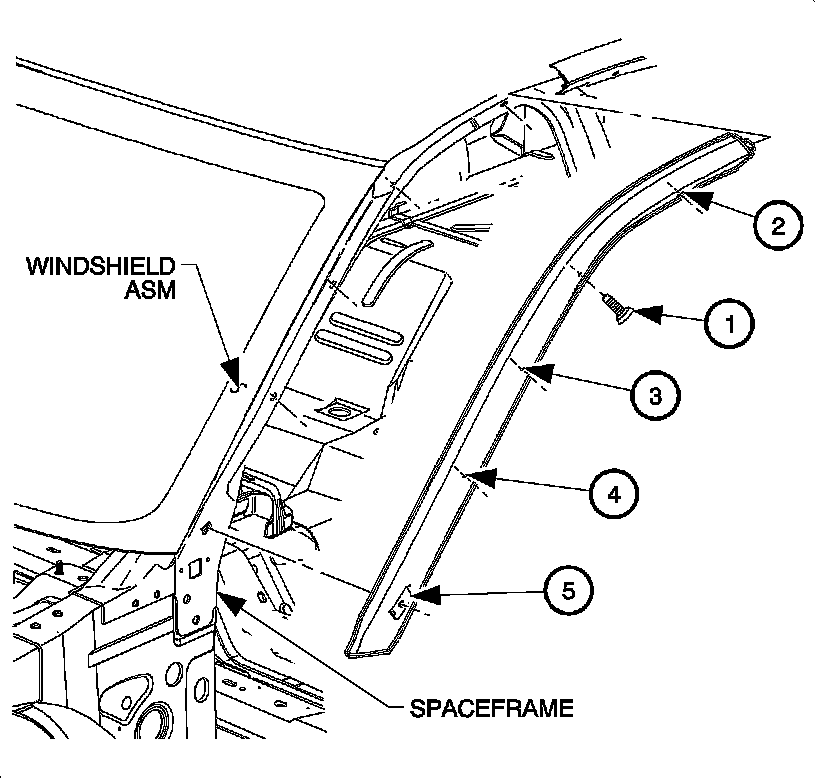 WINDSHIELD ASM

2

1

3

4

5

SPACEFRAME