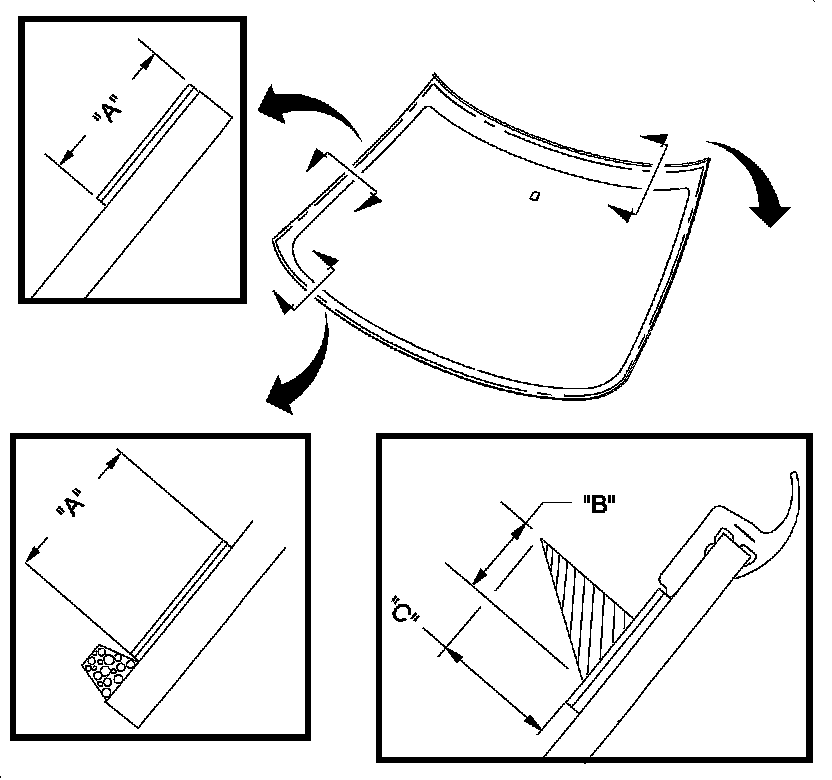 "A"

"A"

"B"

"C"