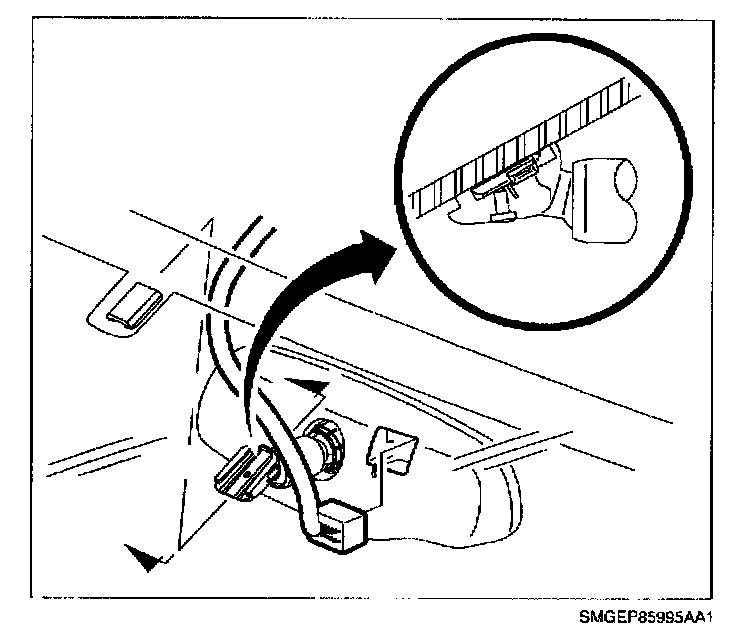 SMGEP85995AA1