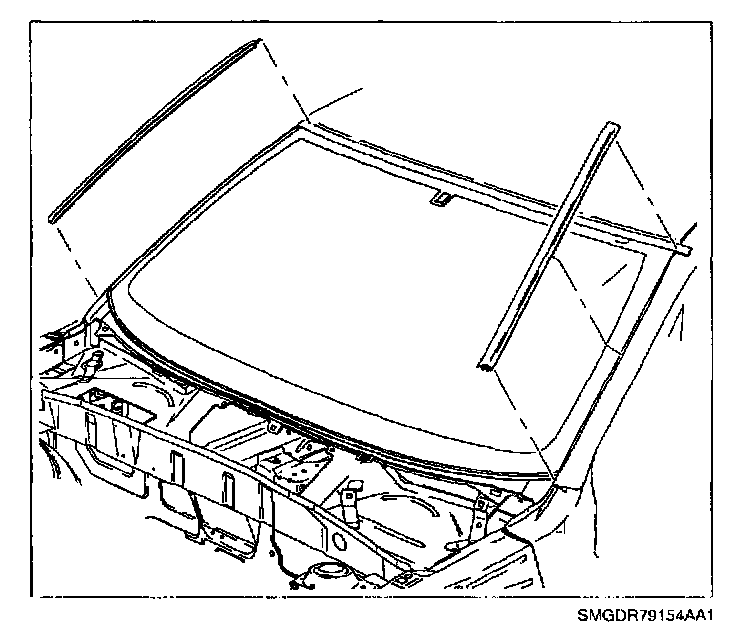 SMGDR79154AA1