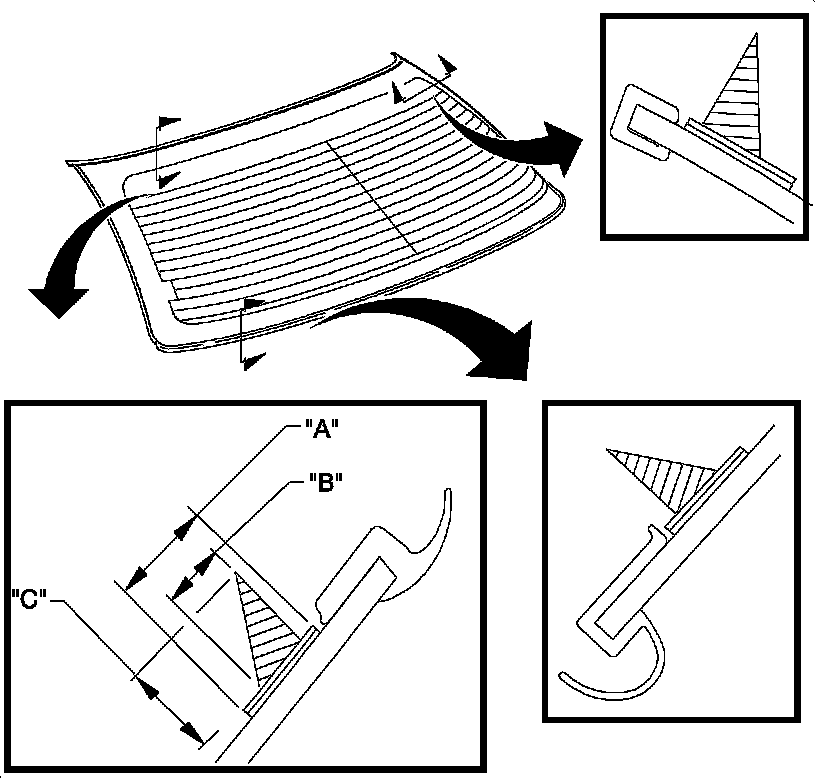 "A"

"B"

"C"