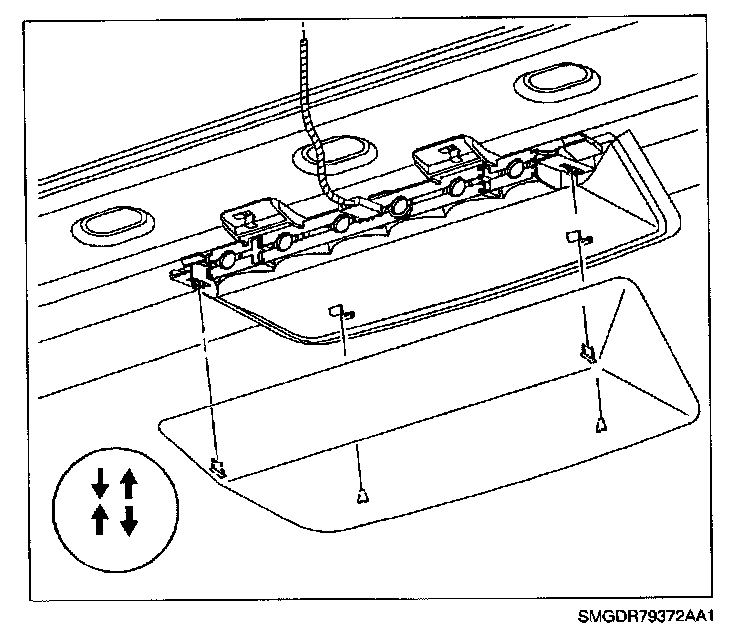 SMGDR79372AA1