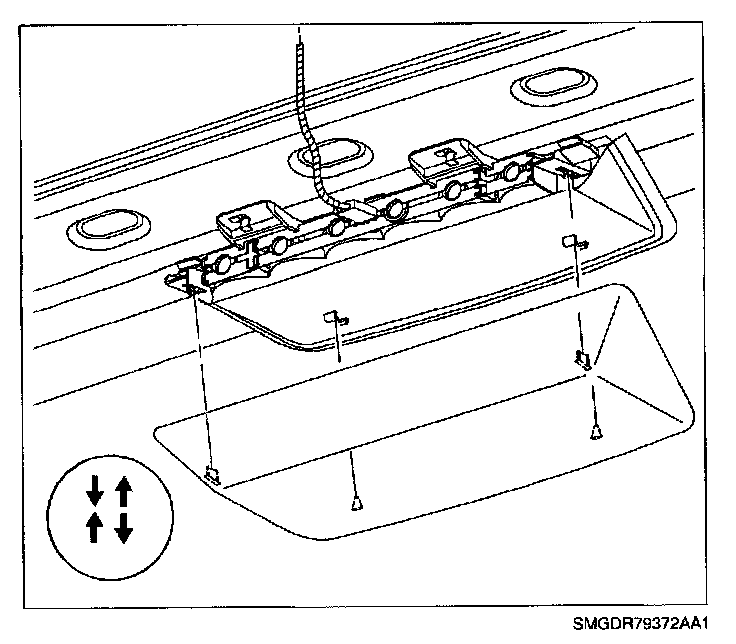 SMGDR79372AA1