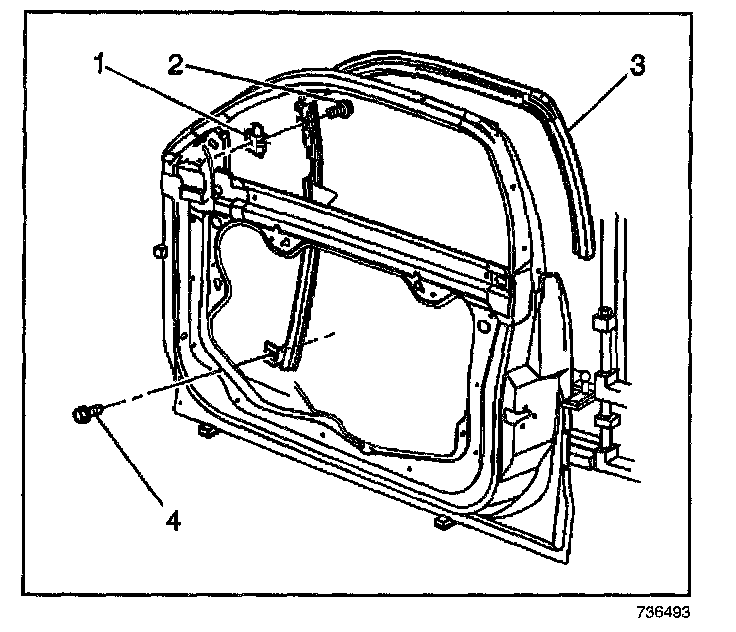 1
2
3
4
736493